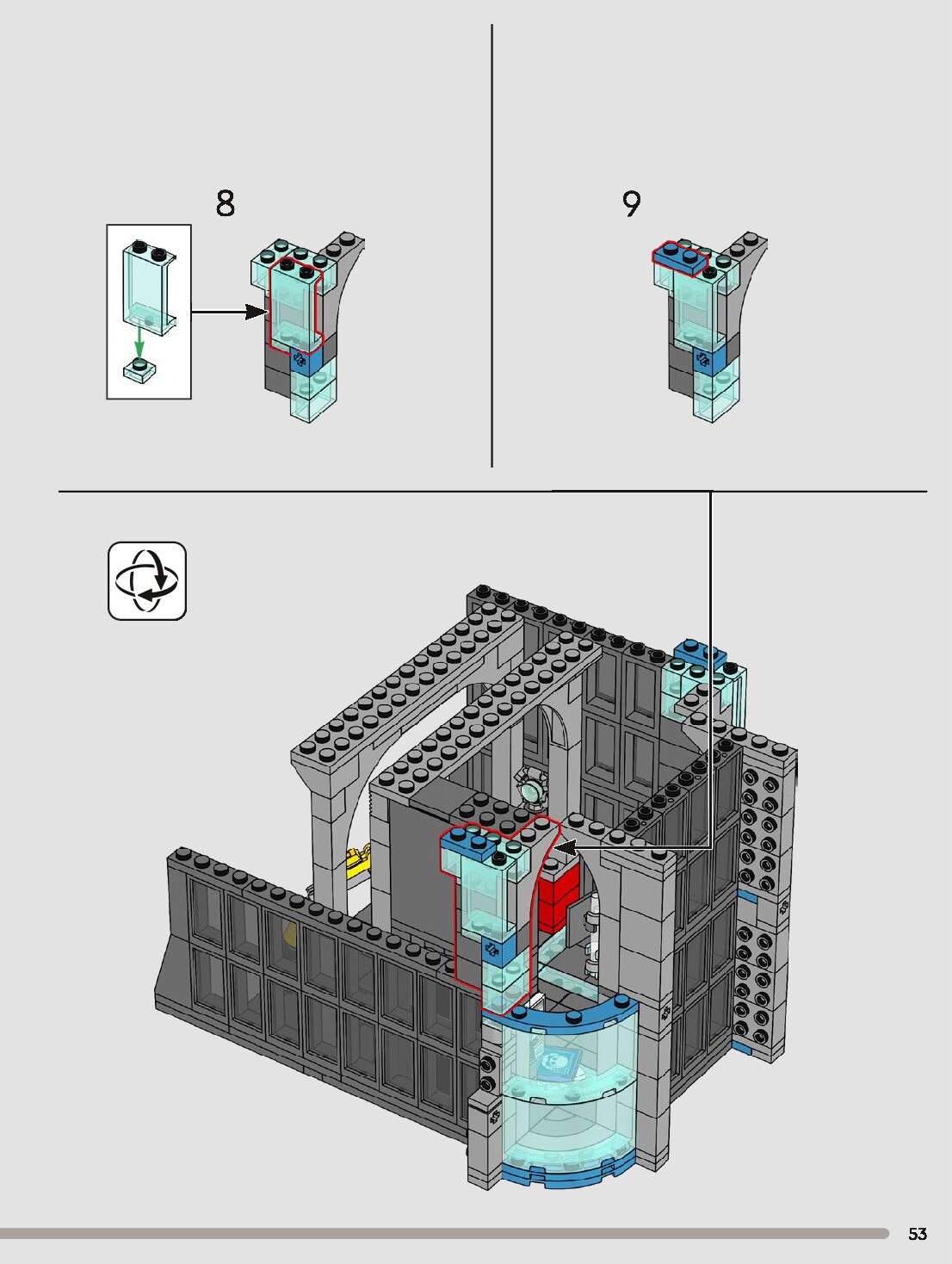 8

9

53