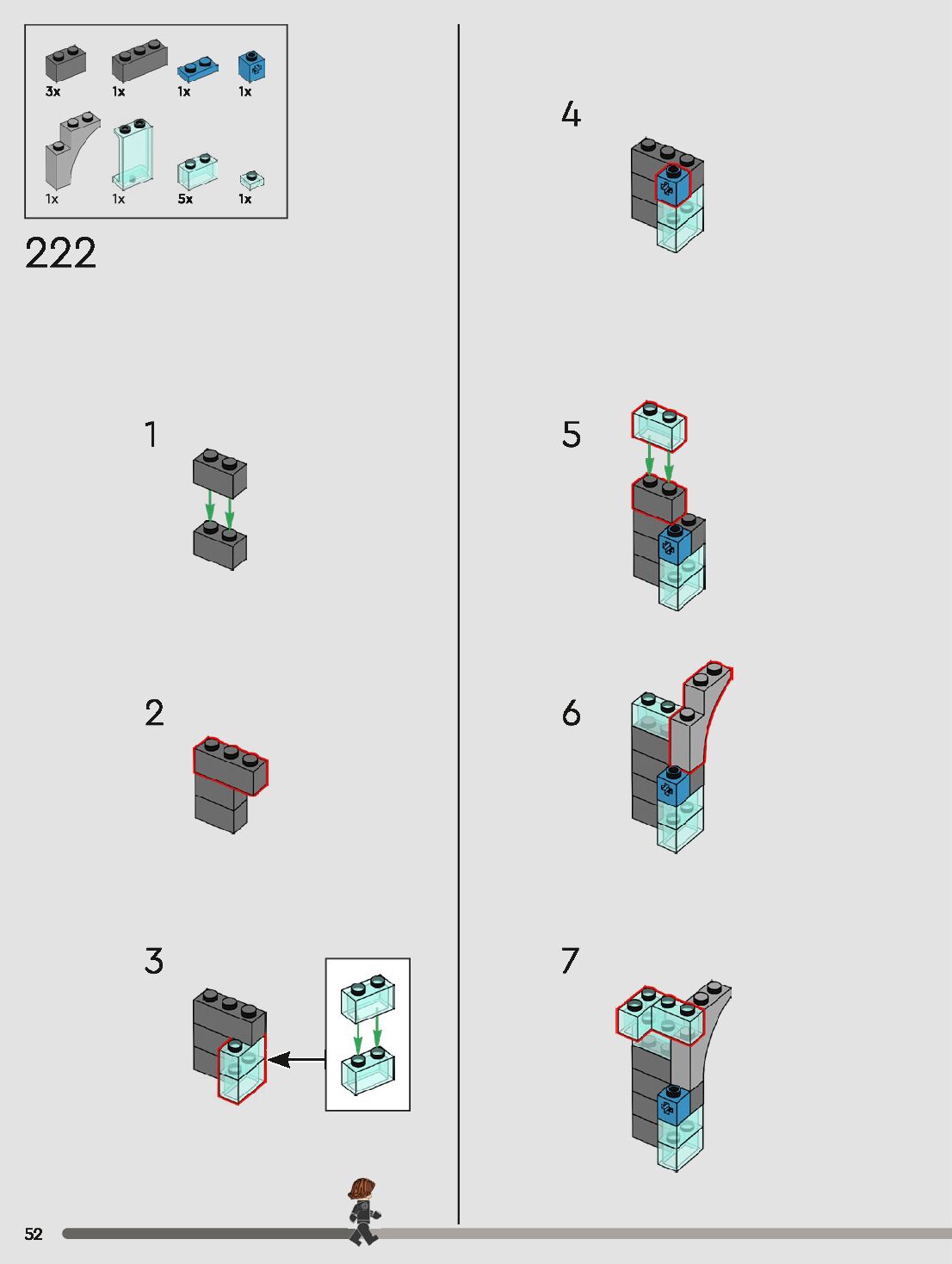 3x 1x 1x 1x
1x 1x 5x 1x

222

1

2

3

4

5

6

7

52