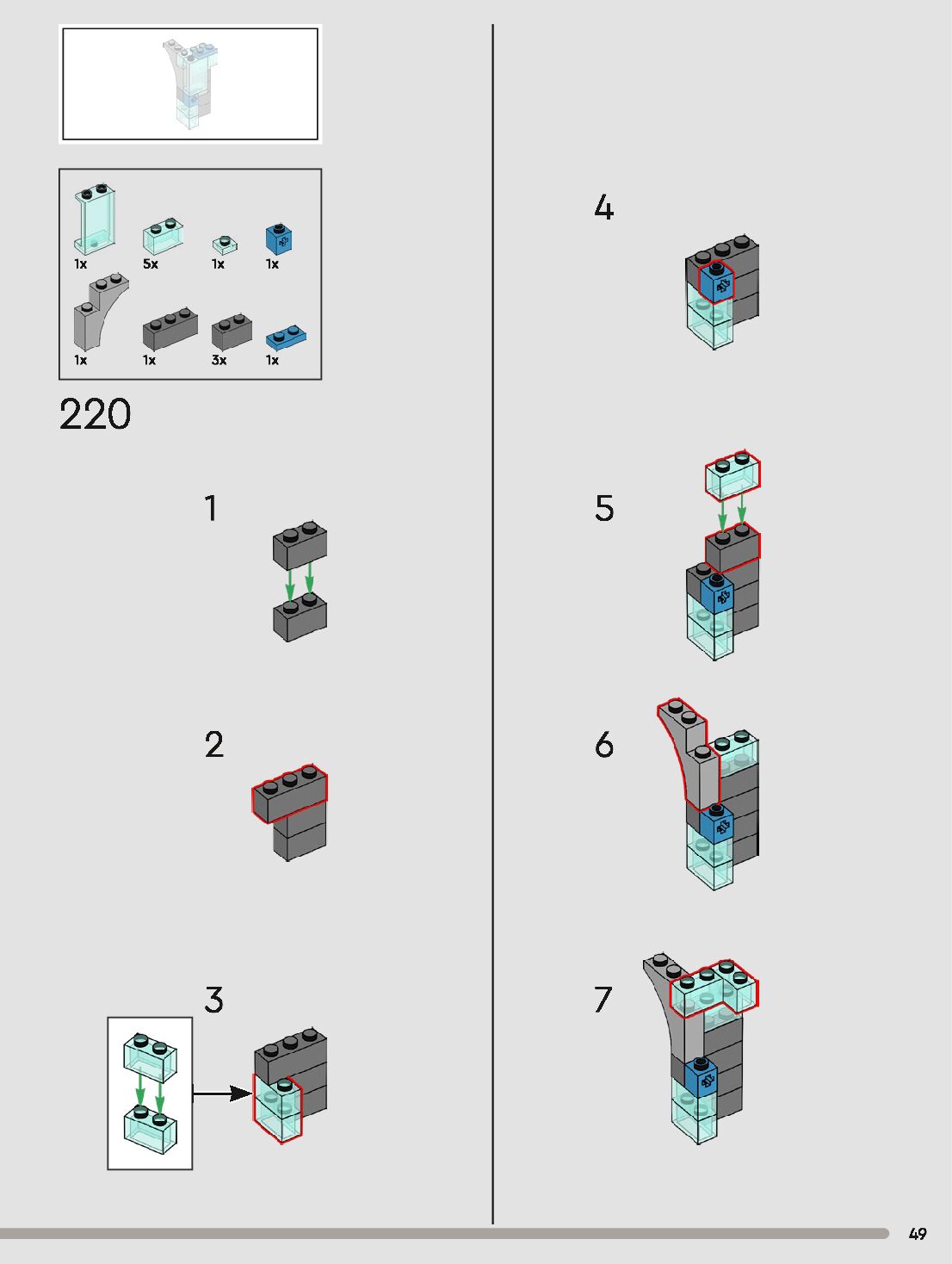 1x 5x 1x 1x

1x 1x 3x 1x

220

1

2

3

4

5

6

7

49