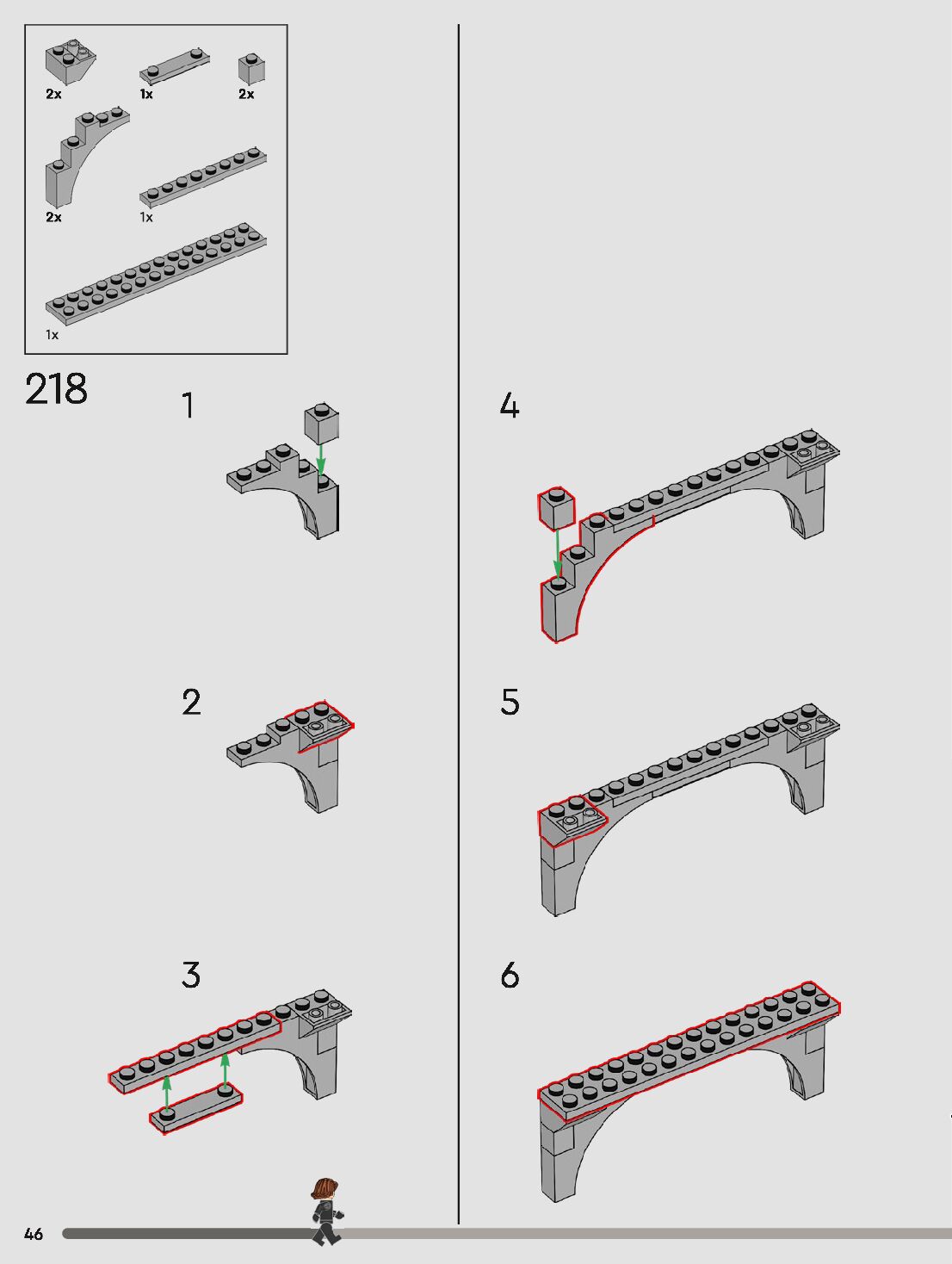 2x
1x
2x
2x
1x
1x

218

1

2

3

4

5

6

46