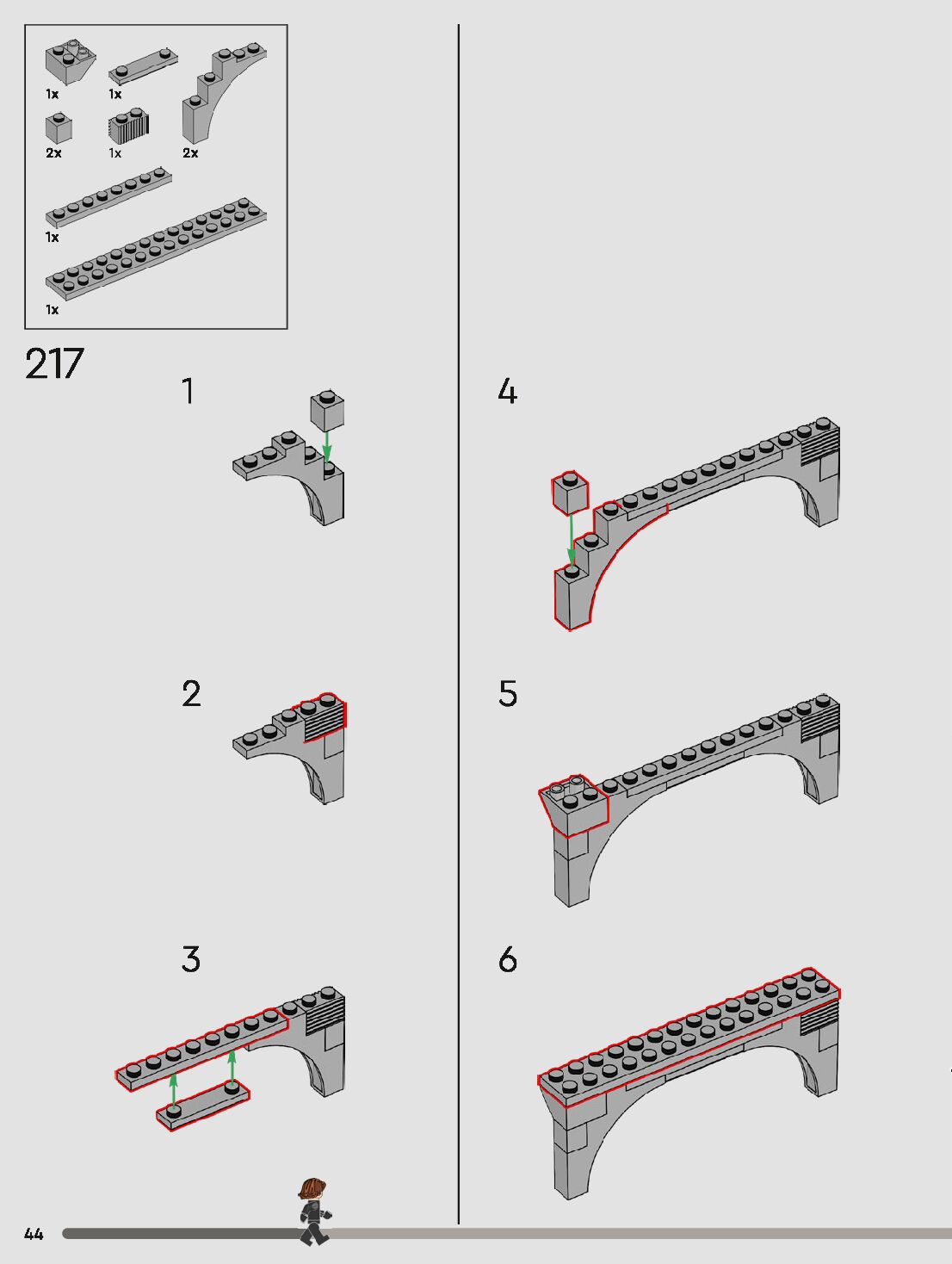 1x
1x
2x
1x
2x
1x
1x

217

1

2

3

4

5

6

44