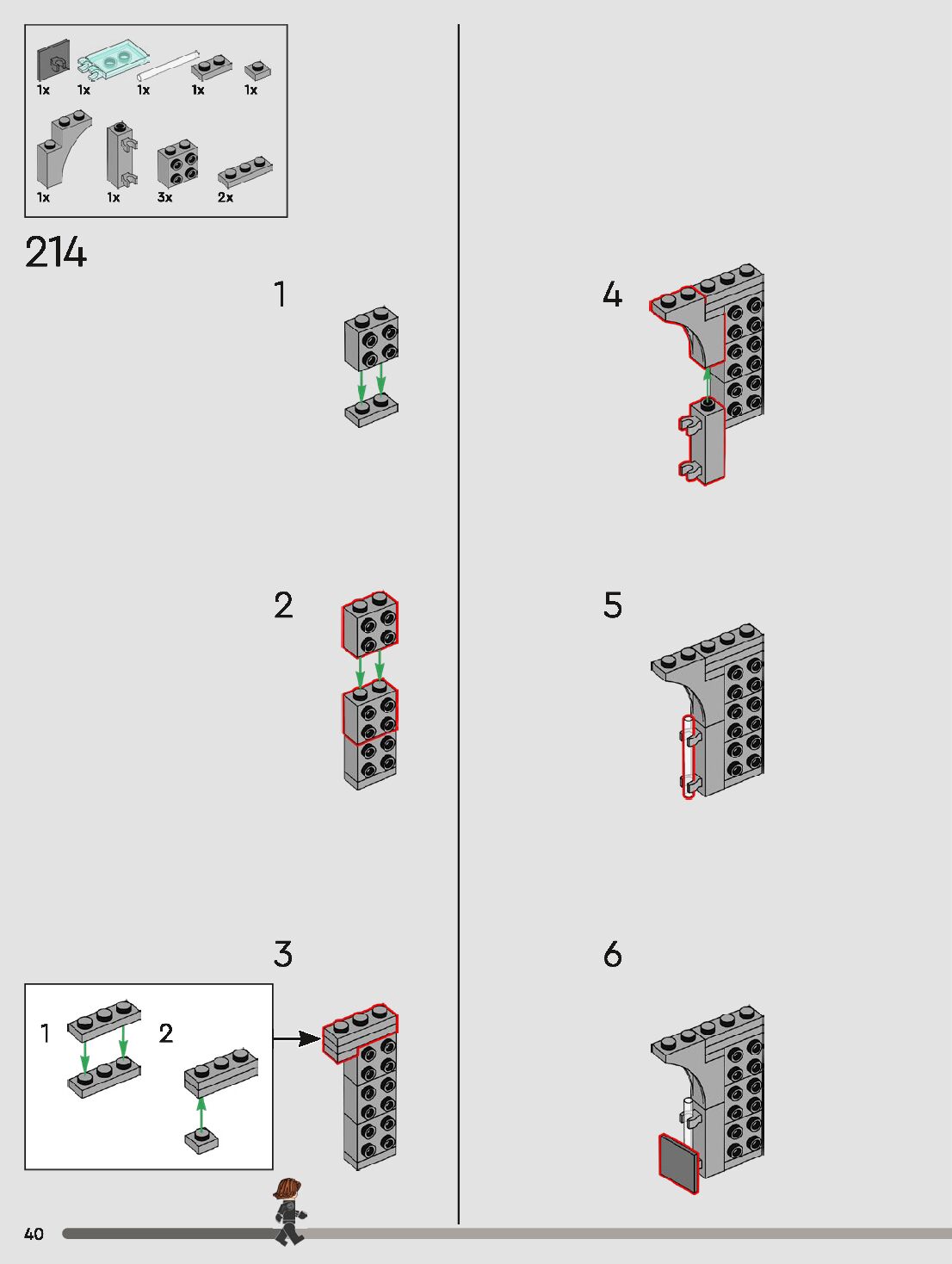 1x 1x 1x 1x 1x

1x 1x 3x 2x

214

1

2

3

1

2

4

5

6

40