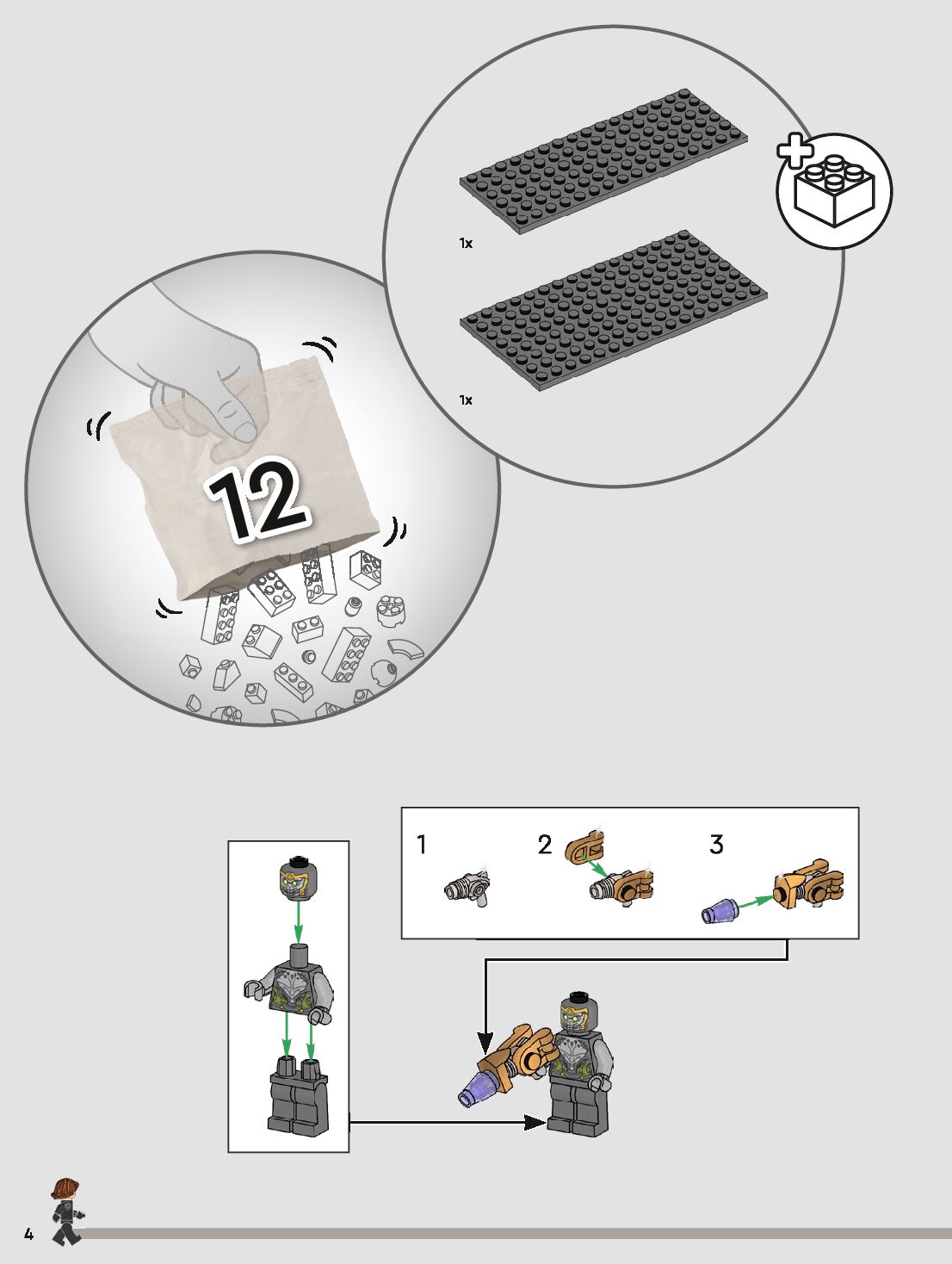 1x

1x

12

1

2

3

4