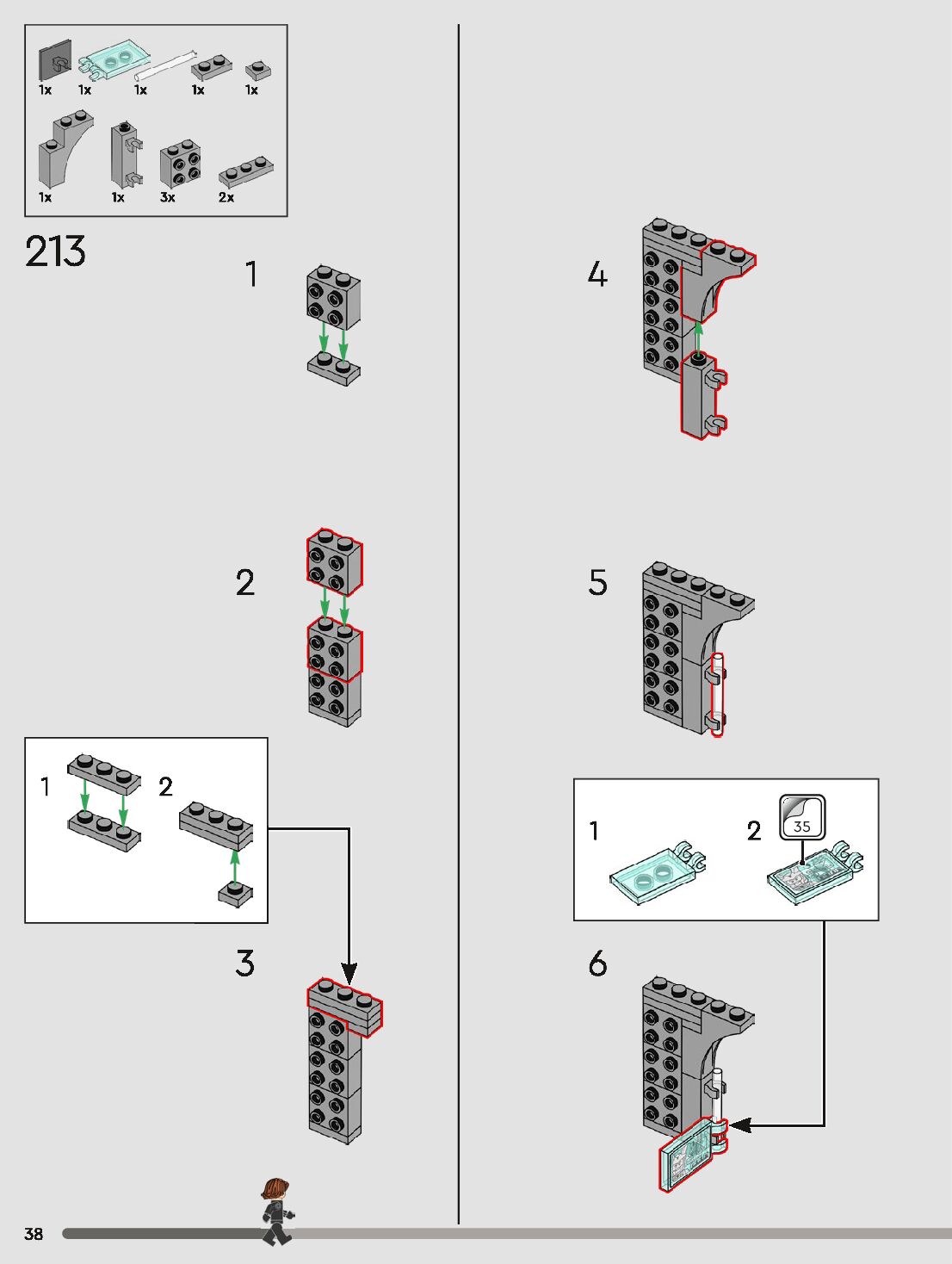 1x 1x 1x 1x 1x
1x 1x 3x 2x

213

1

2

1 2

3

4

5

1 2 35

6

38