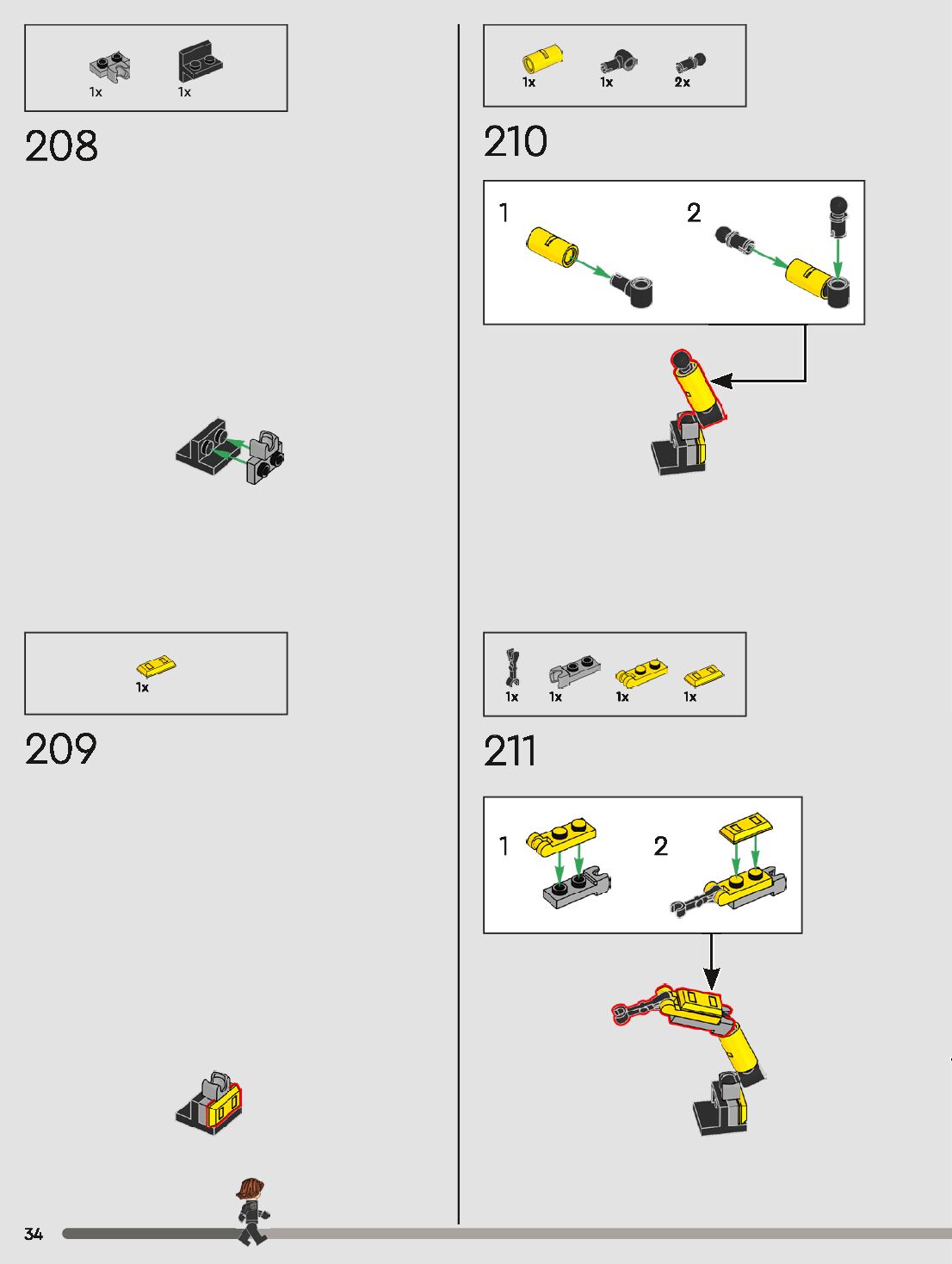 1x 1x

208

1x

209

1x 1x 2x

210

1

2

1x 1x 1x 1x

211

1

2

34