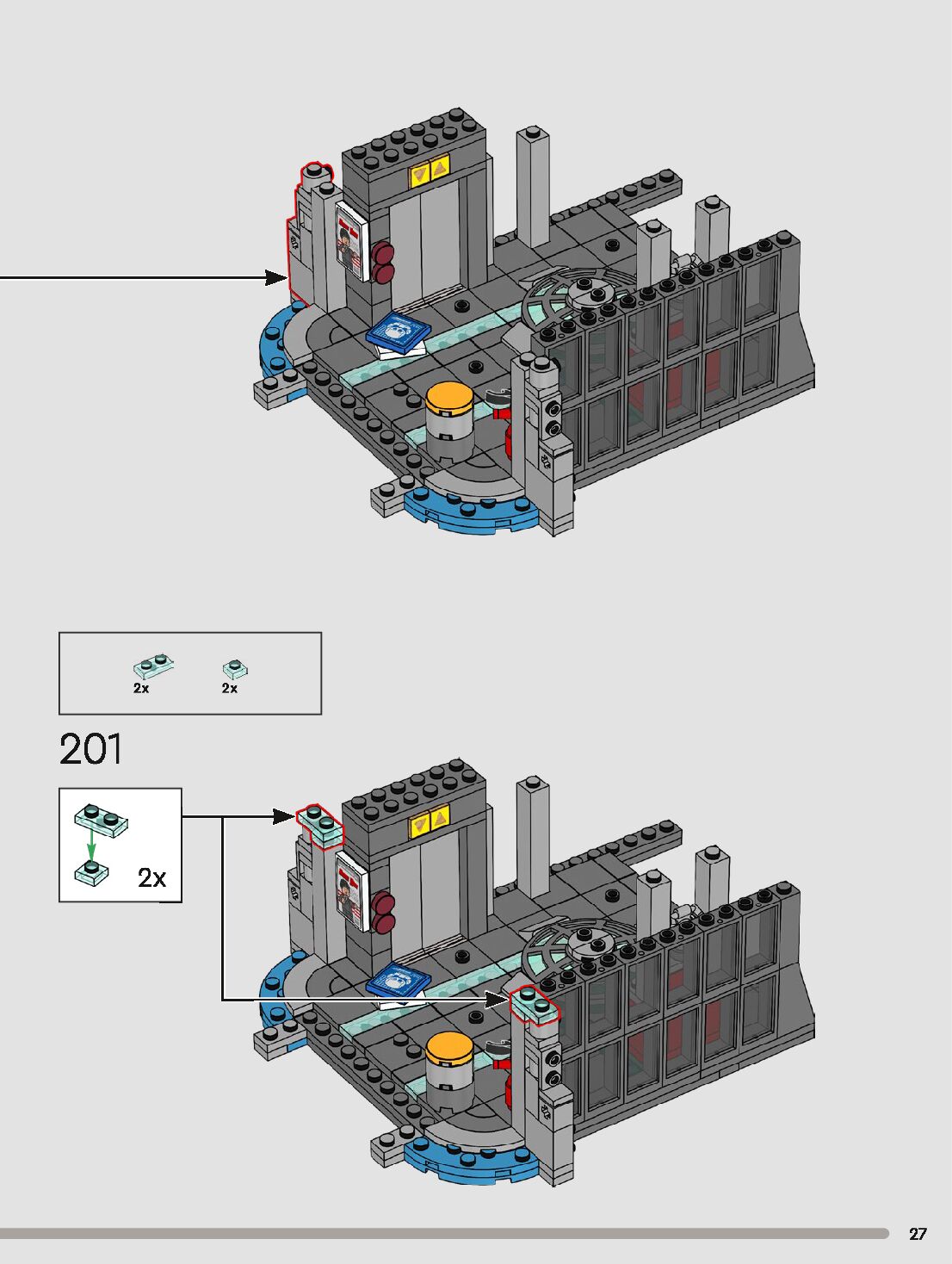 2x 2x

201

2x

27