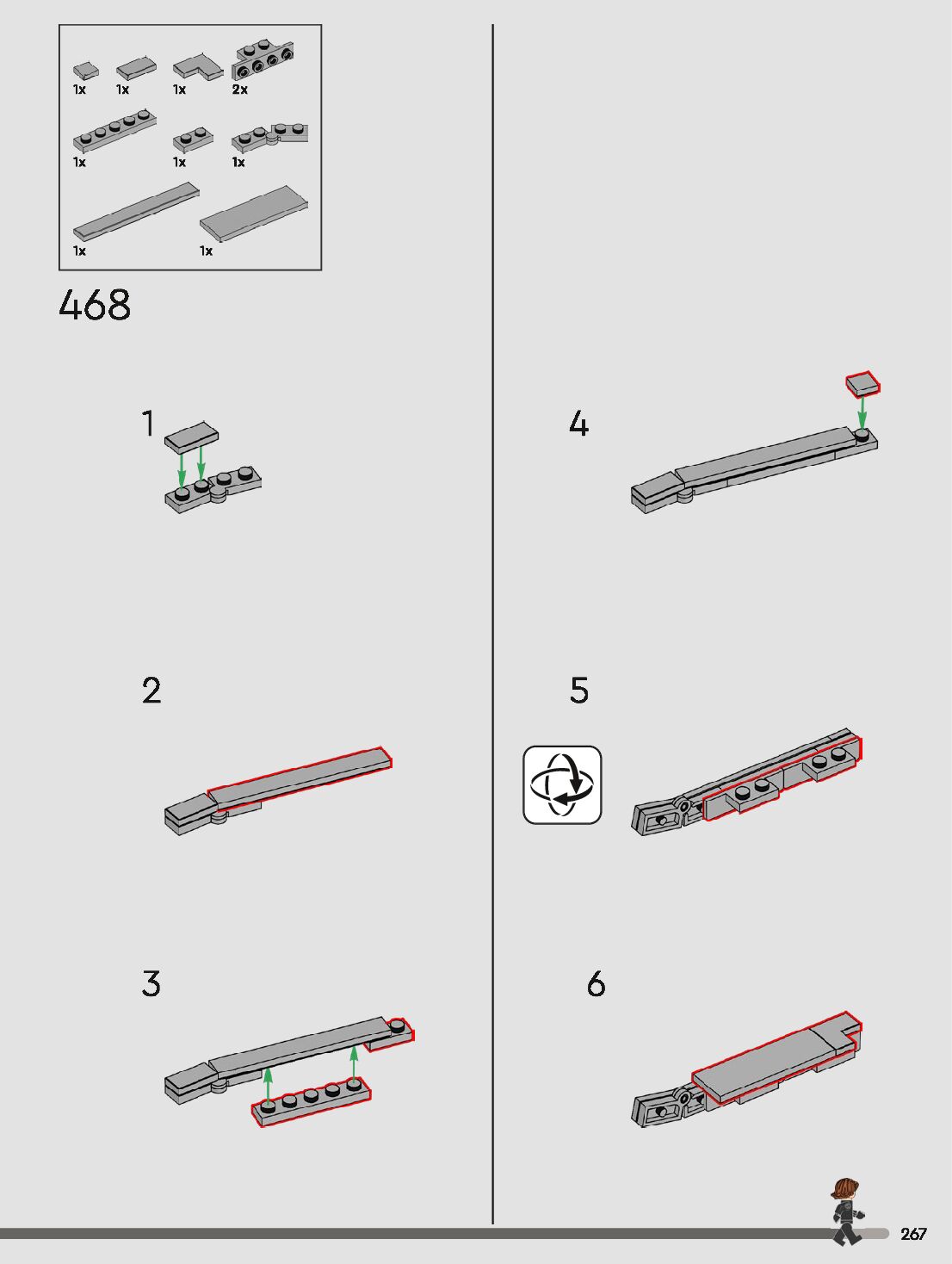 1x 1x 1x 2x
1x 1x 1x
1x 1x

468

1

2

3

4

5

6

267