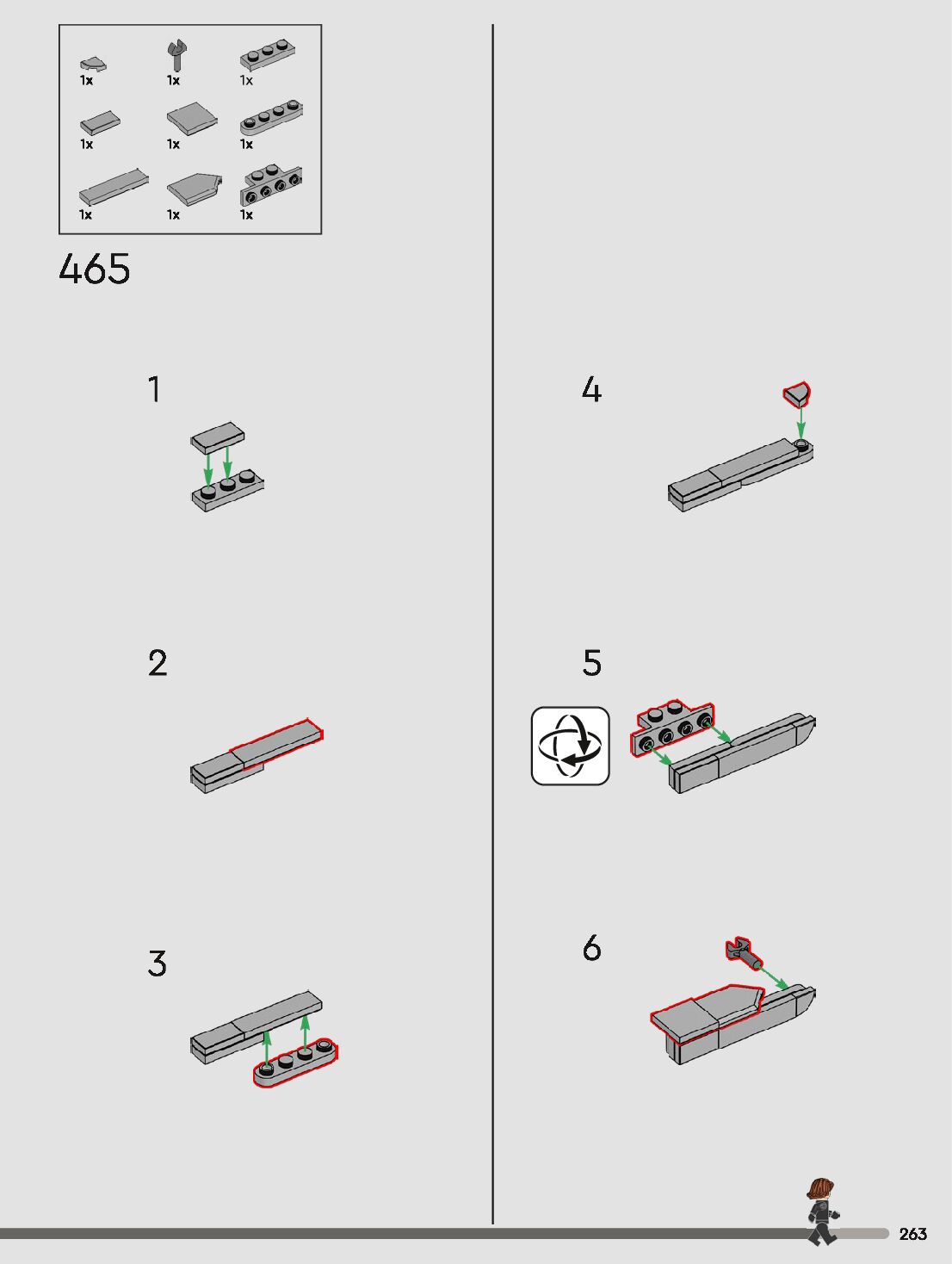 1x
1x
1x
1x
1x
1x
1x
1x
1x

465

1

2

3

4

5

6

263