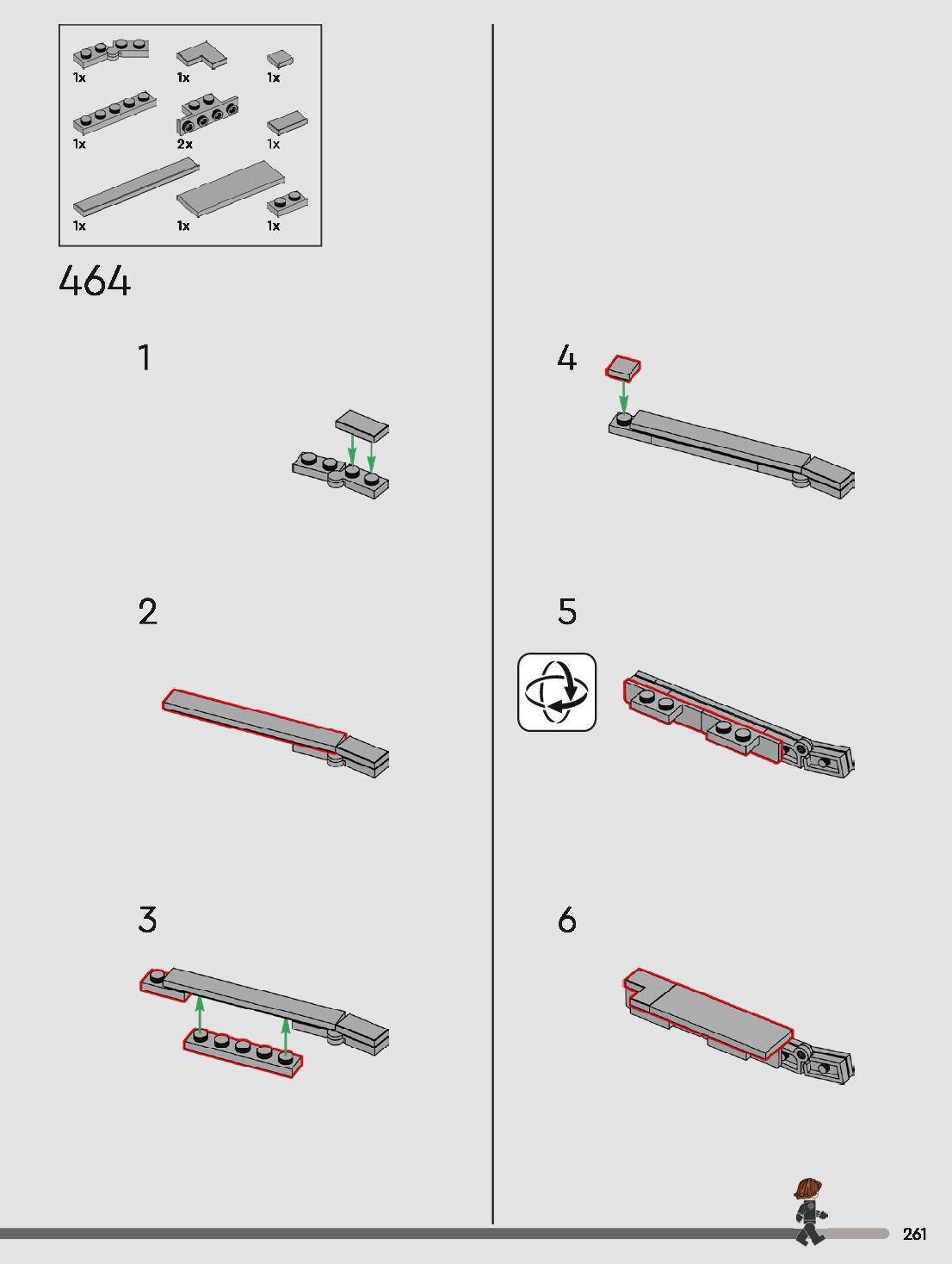 1x 1x 1x
1x 2x 1x
1x 1x 1x

464

1

2

3

4

5

6

261