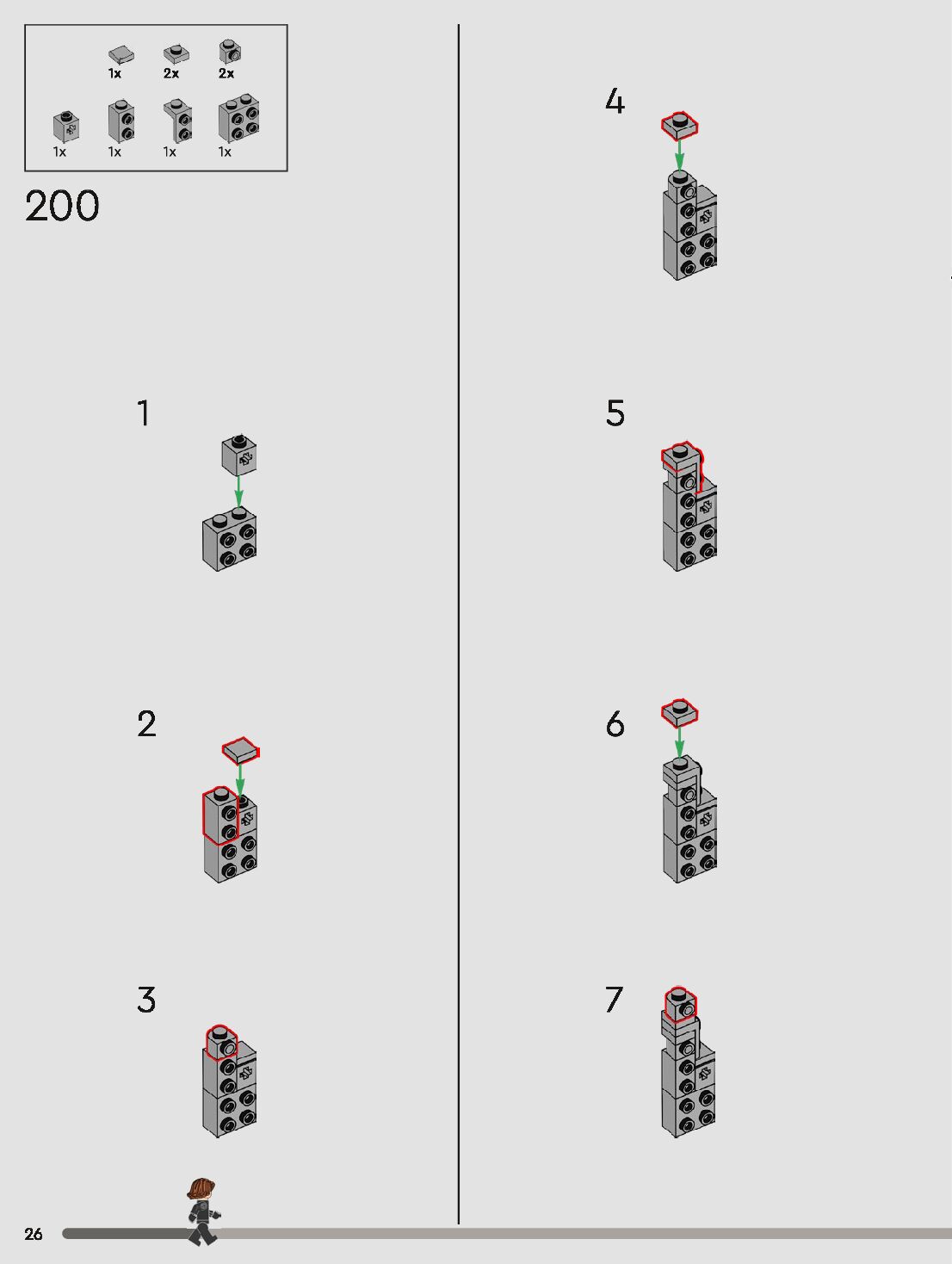 1x 2x 2x

1x 1x 1x 1x

200

1

2

3

4

5

6

7

26