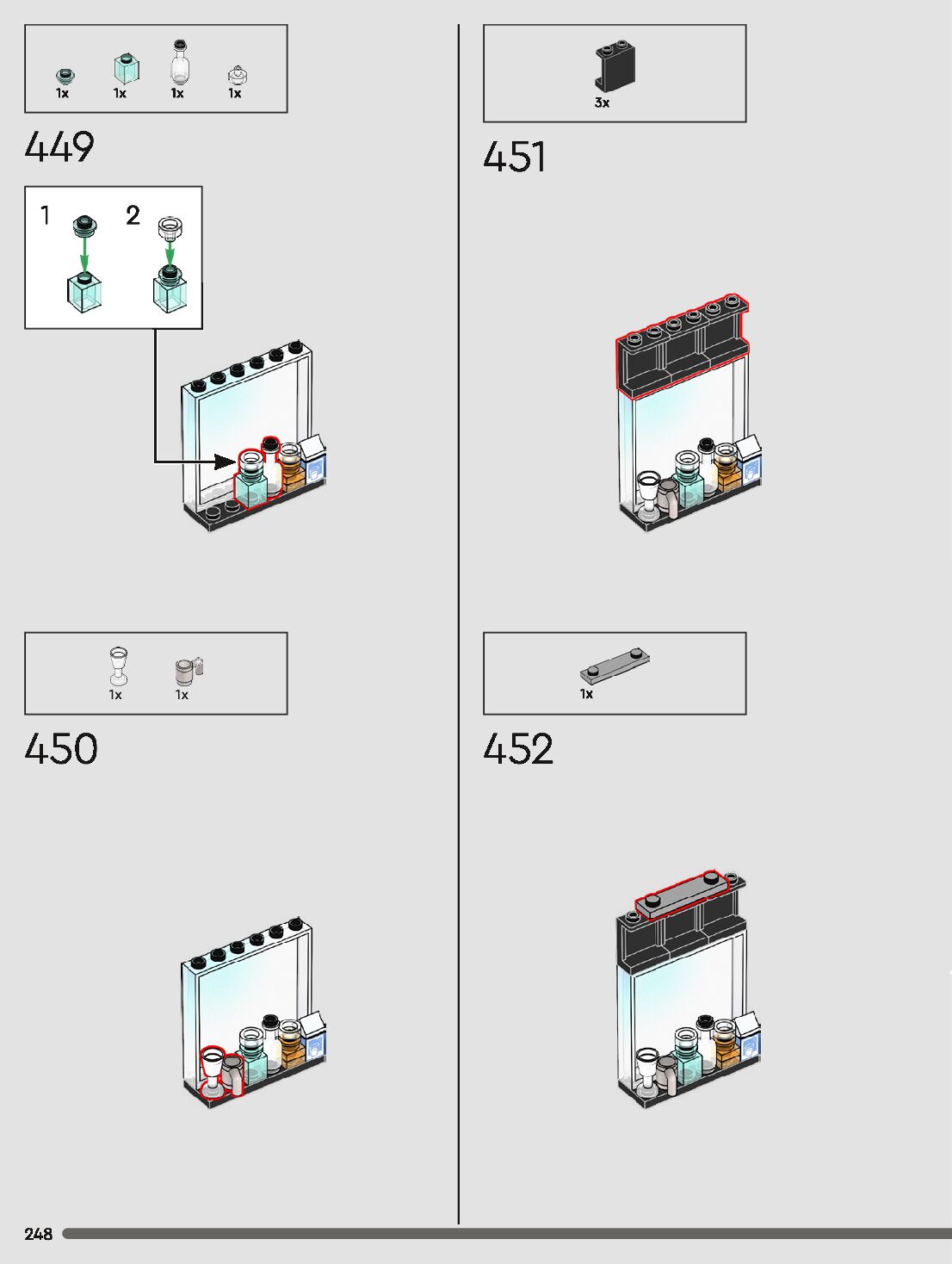 1x 1x 1x 1x

449

1 2

1x 1x

450

3x

451

1x

452

248