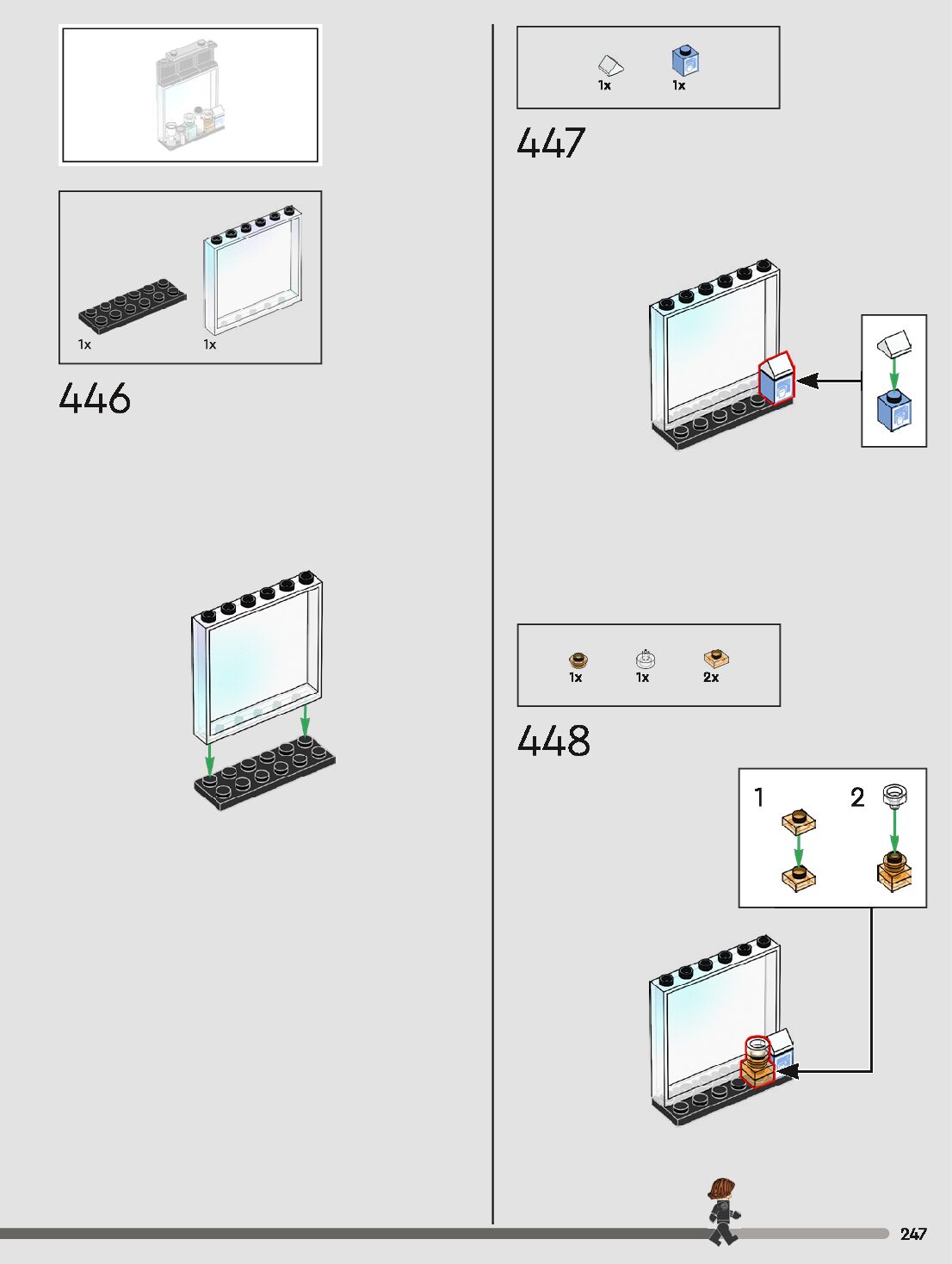 1x 1x

446

1x 1x

447

1x 1x 2x

448

1 2

247