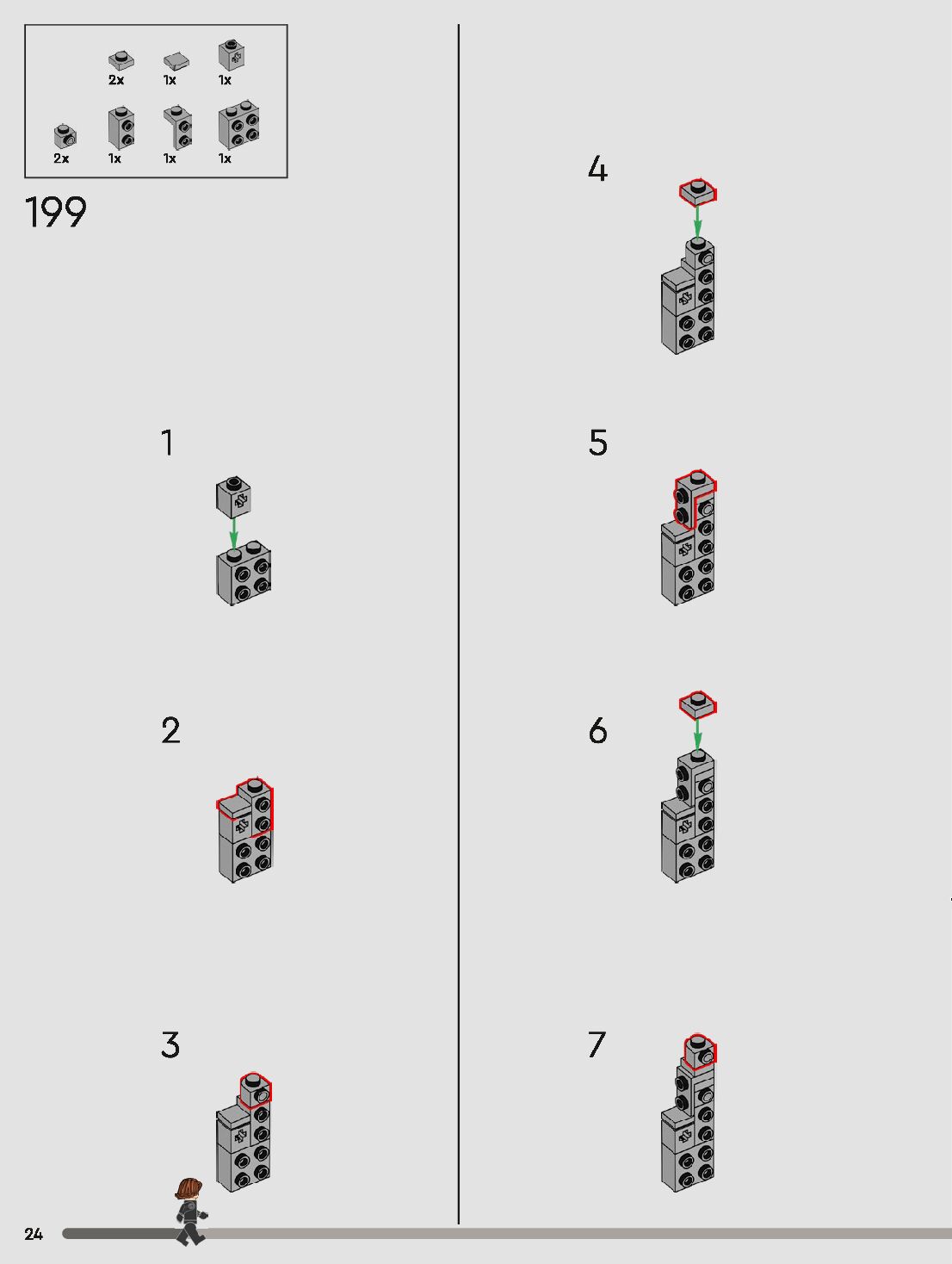 2x 1x 1x

2x 1x 1x 1x

199

1

2

3

4

5

6

7

24