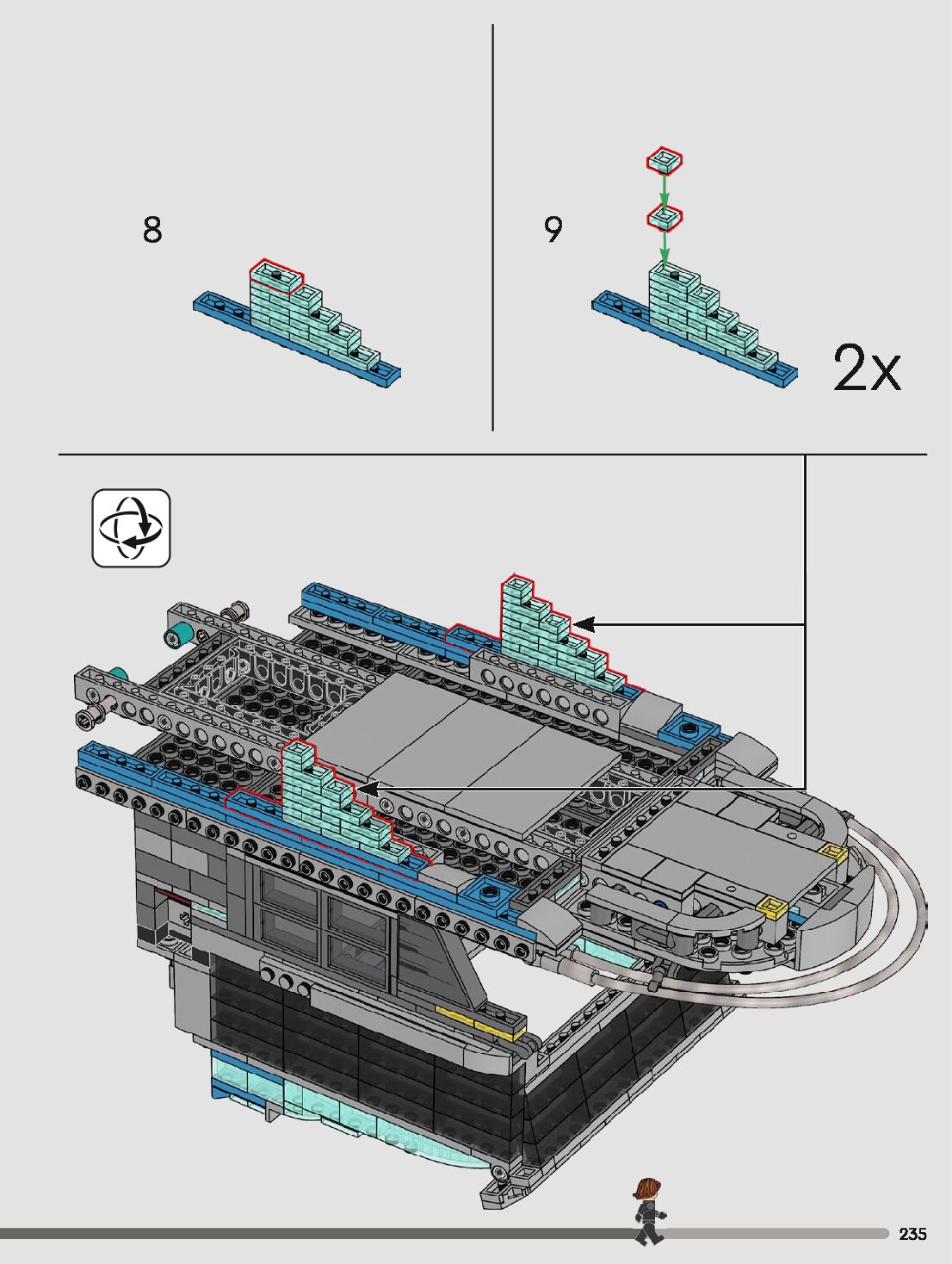 8

9

2x

235