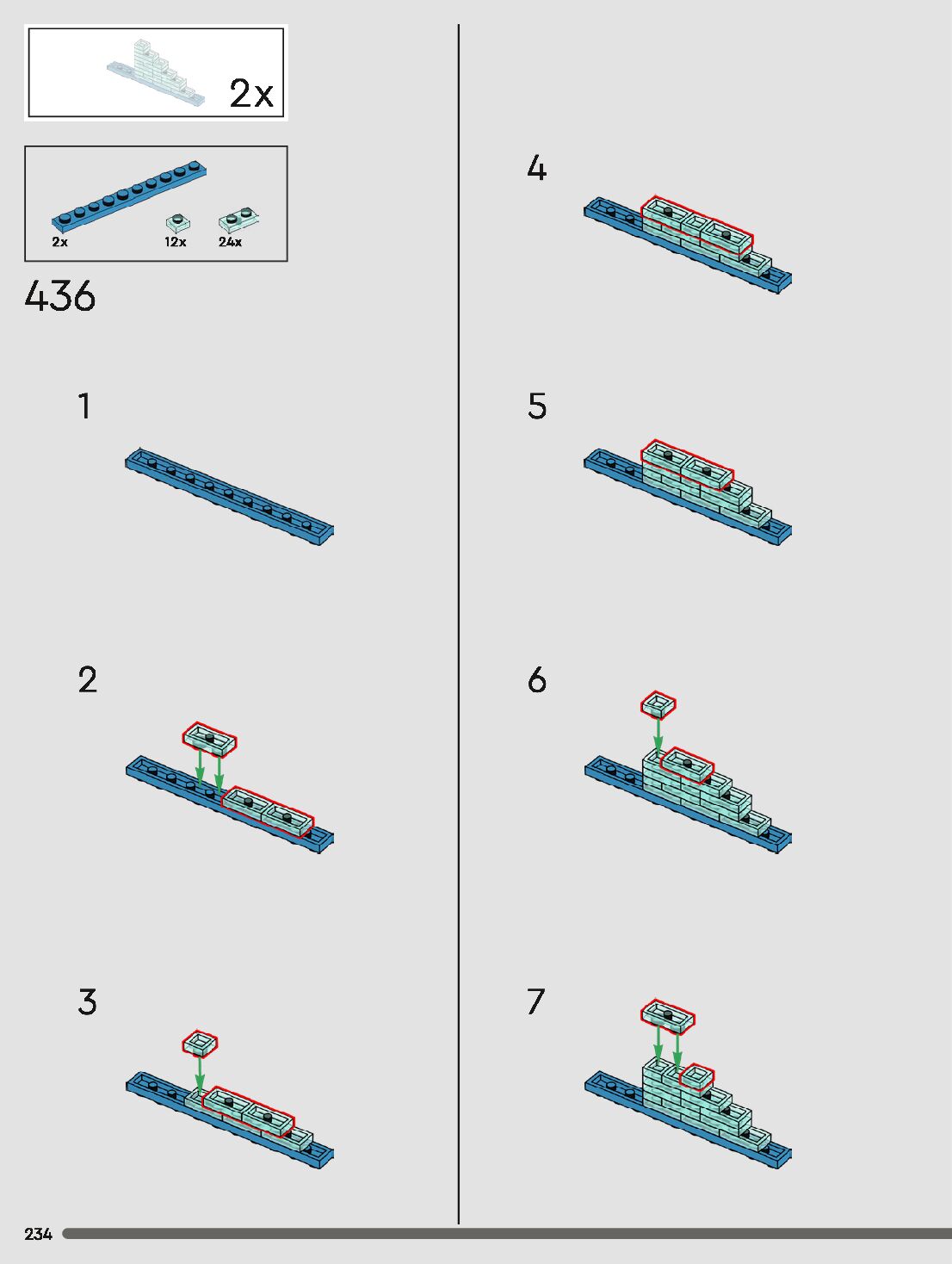 2x

2x
12x
24x

436

1

2

3

4

5

6

7

234