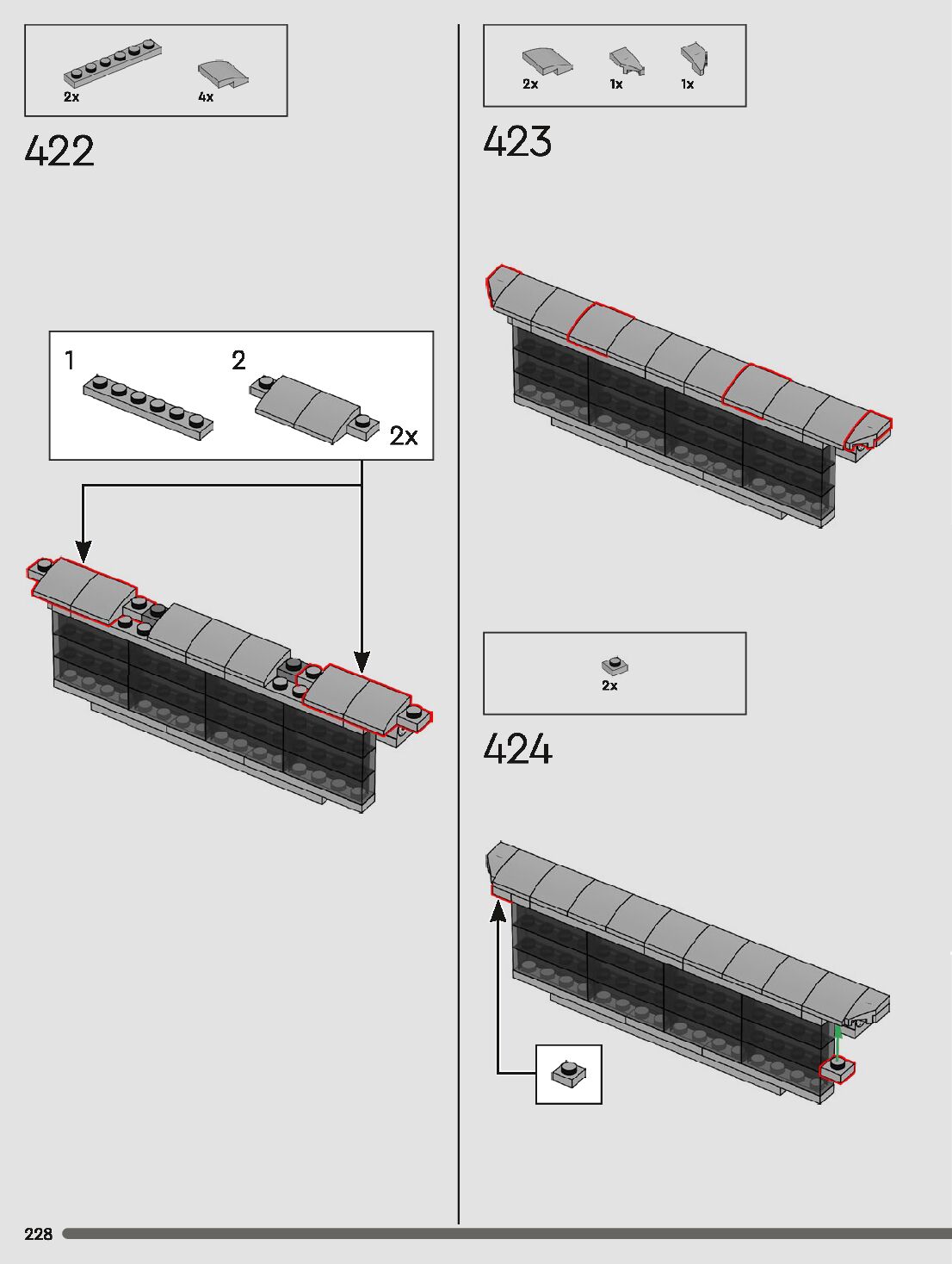 2x 4x

422

1 2

2x

2x 1x 1x

423

2x

424

228