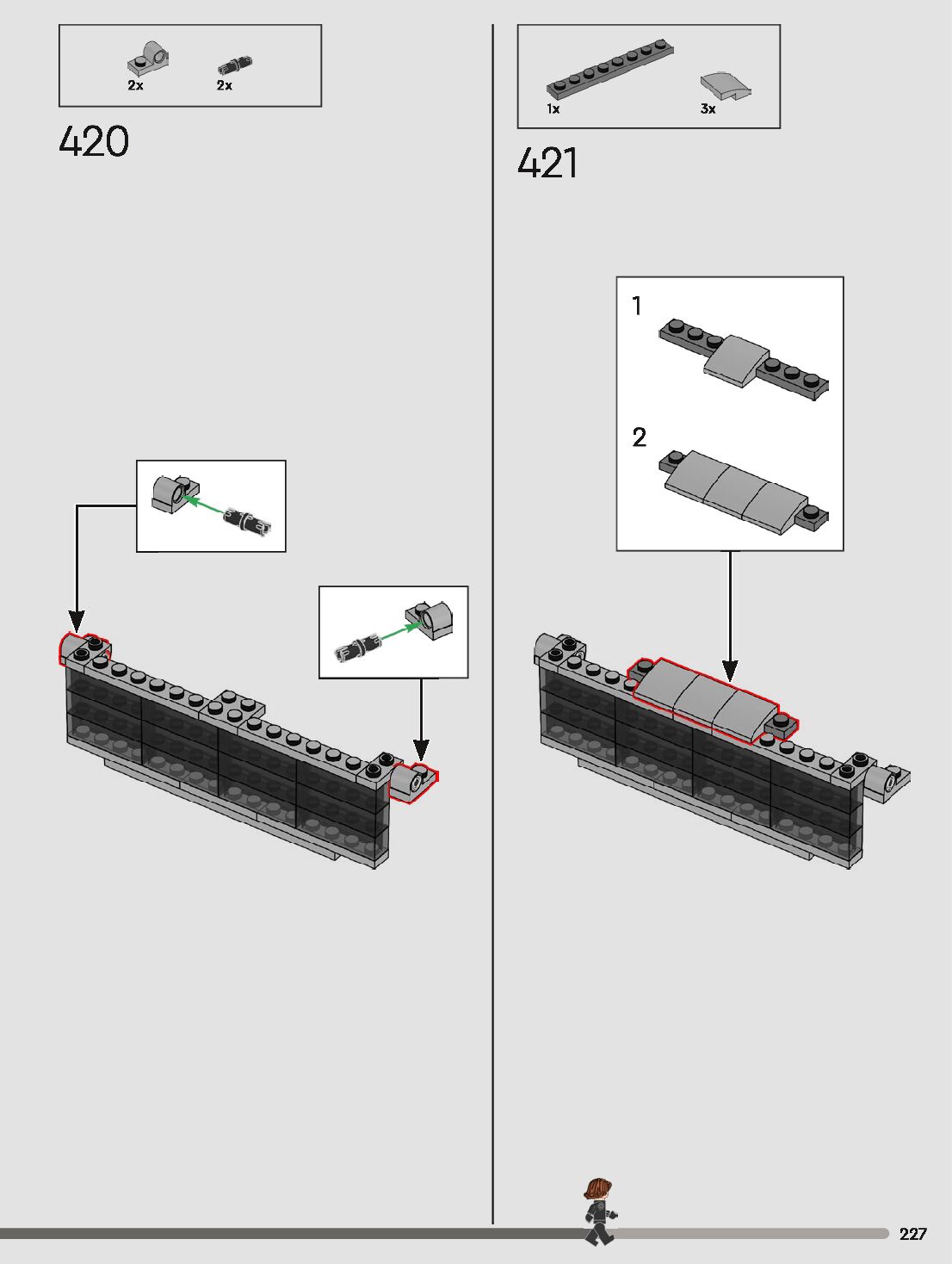 2x
2x

420

1x
3x

421

1

2

227