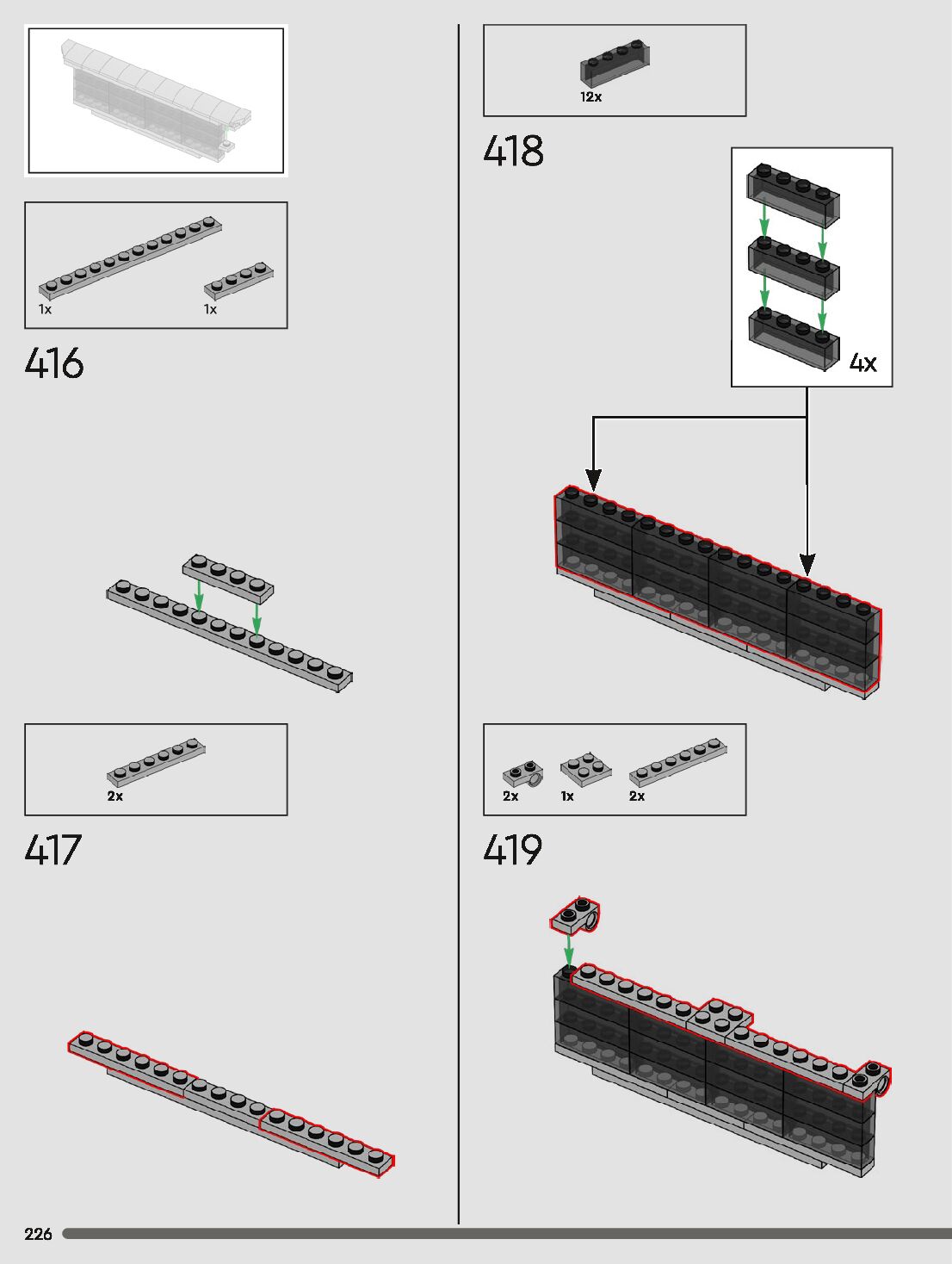 1x

1x

416

2x

417

12x

418

4x

2x

1x

2x

419

226