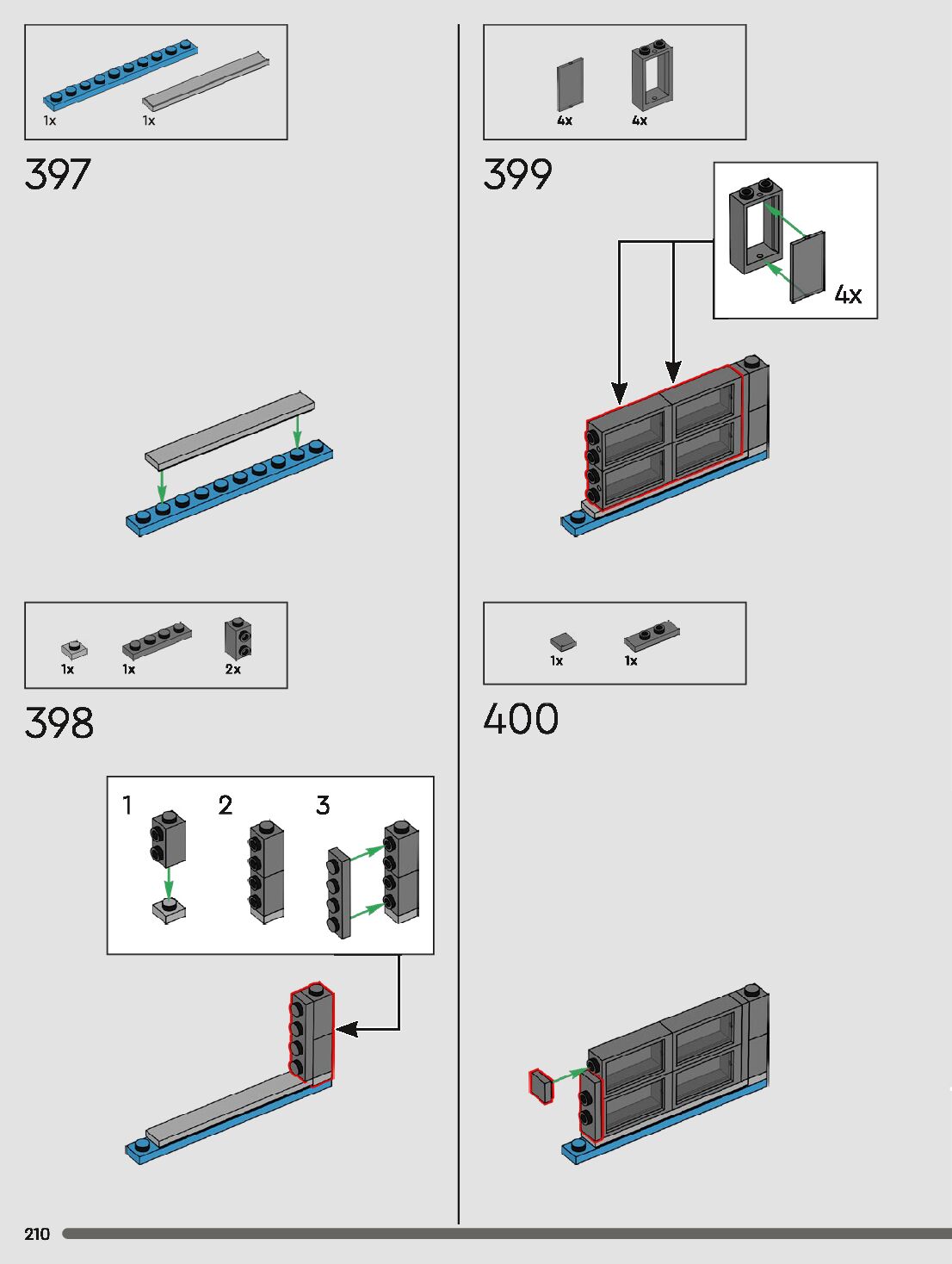 1x 1x

397

1x 1x 2x

398

1 2 3

4x 4x

399

4x

1x 1x

400

210