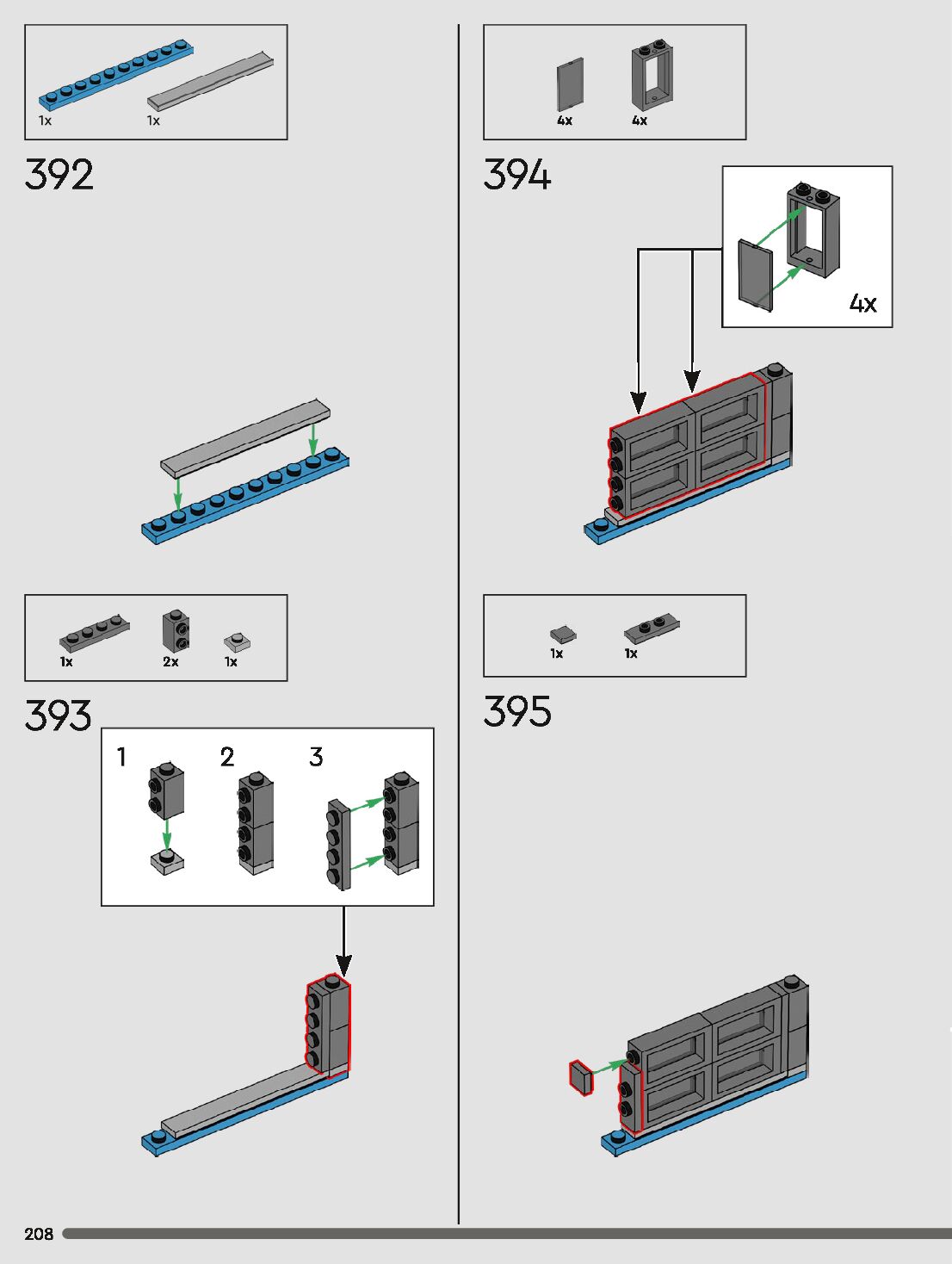 1x 1x

392

1x 2x 1x

393

1 2 3

4x 4x

394

4x

1x 1x

395

208