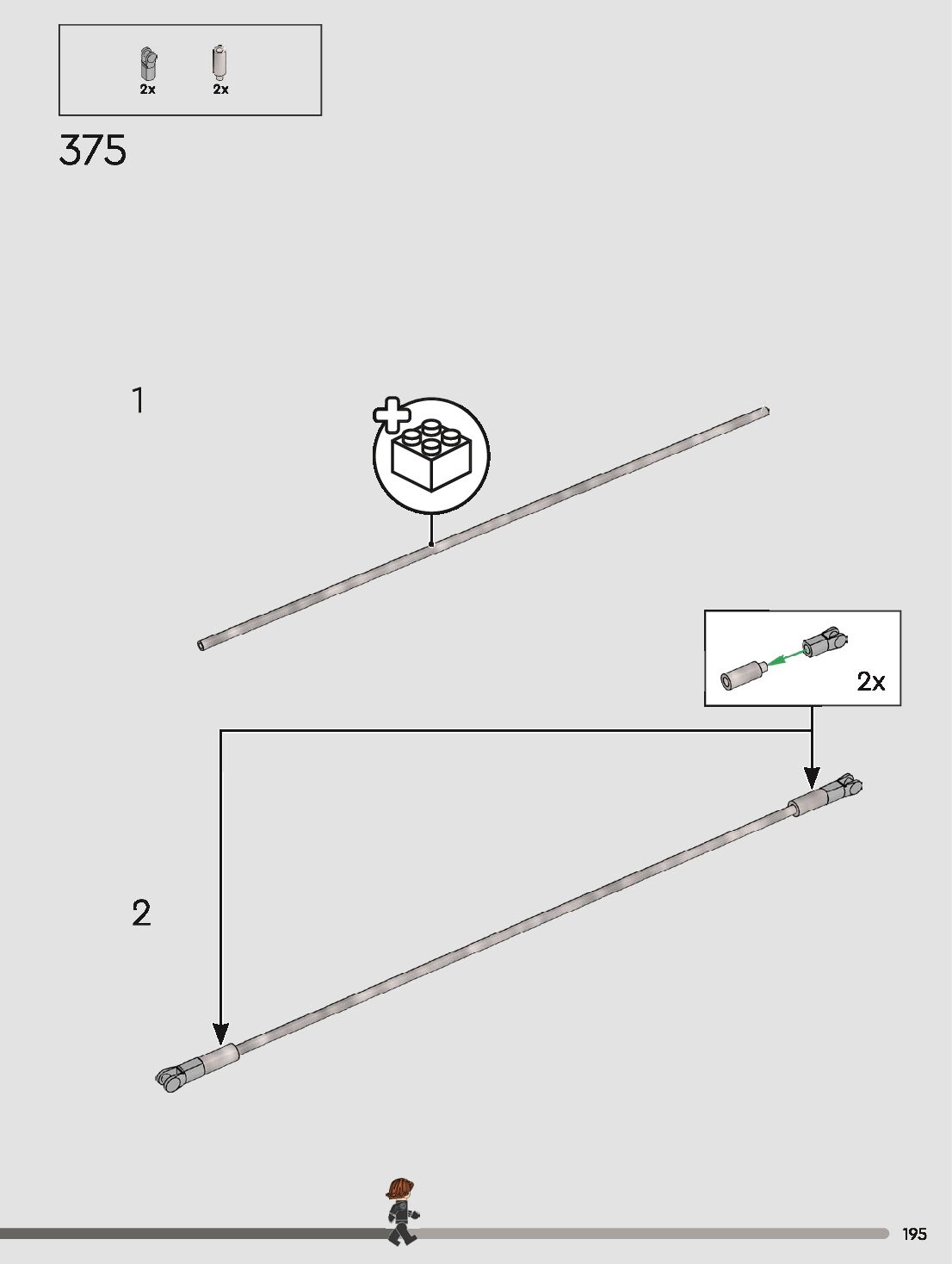 2x 2x

375

1

2x

2

195