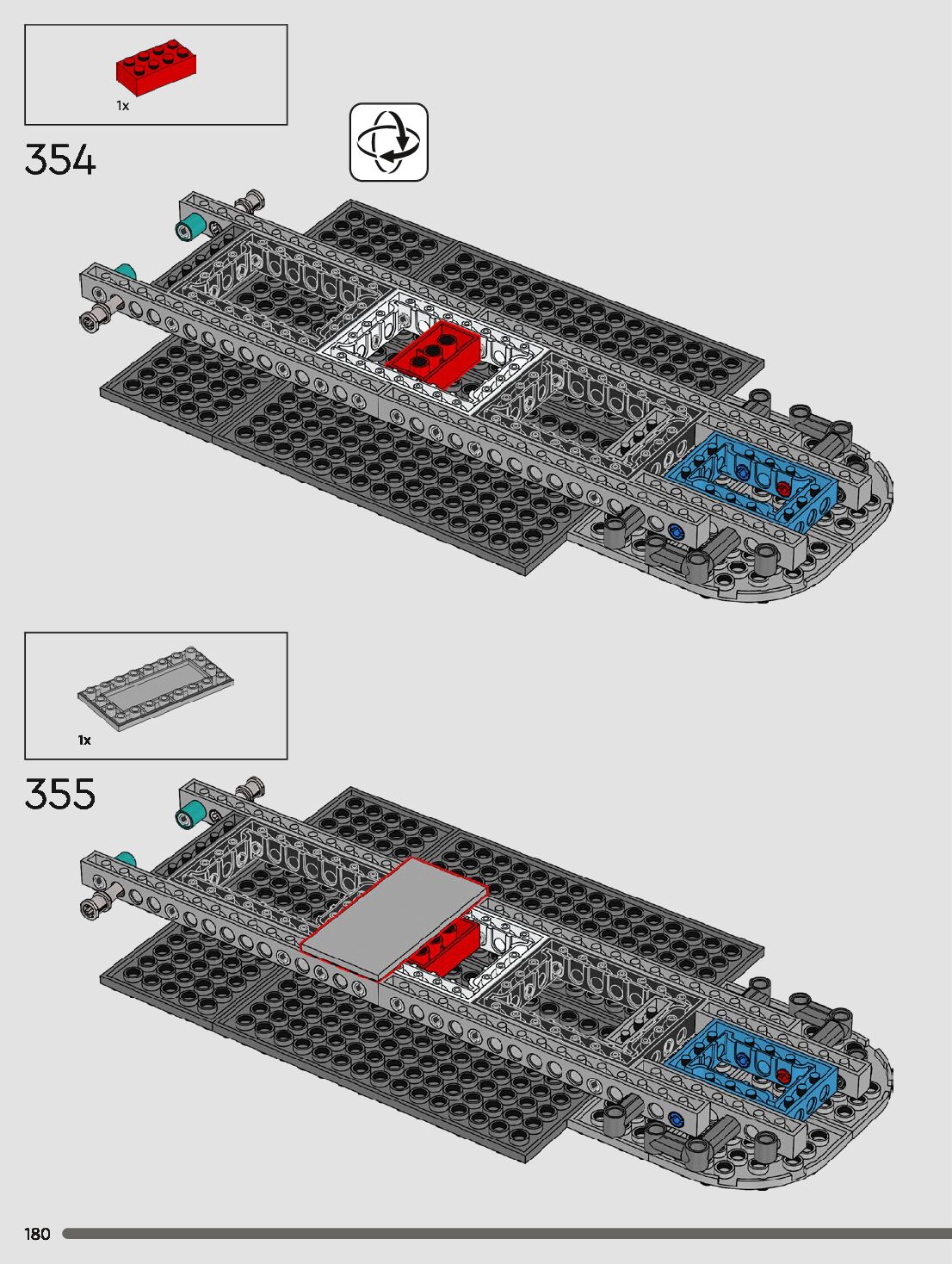 1x

354

1x

355

180