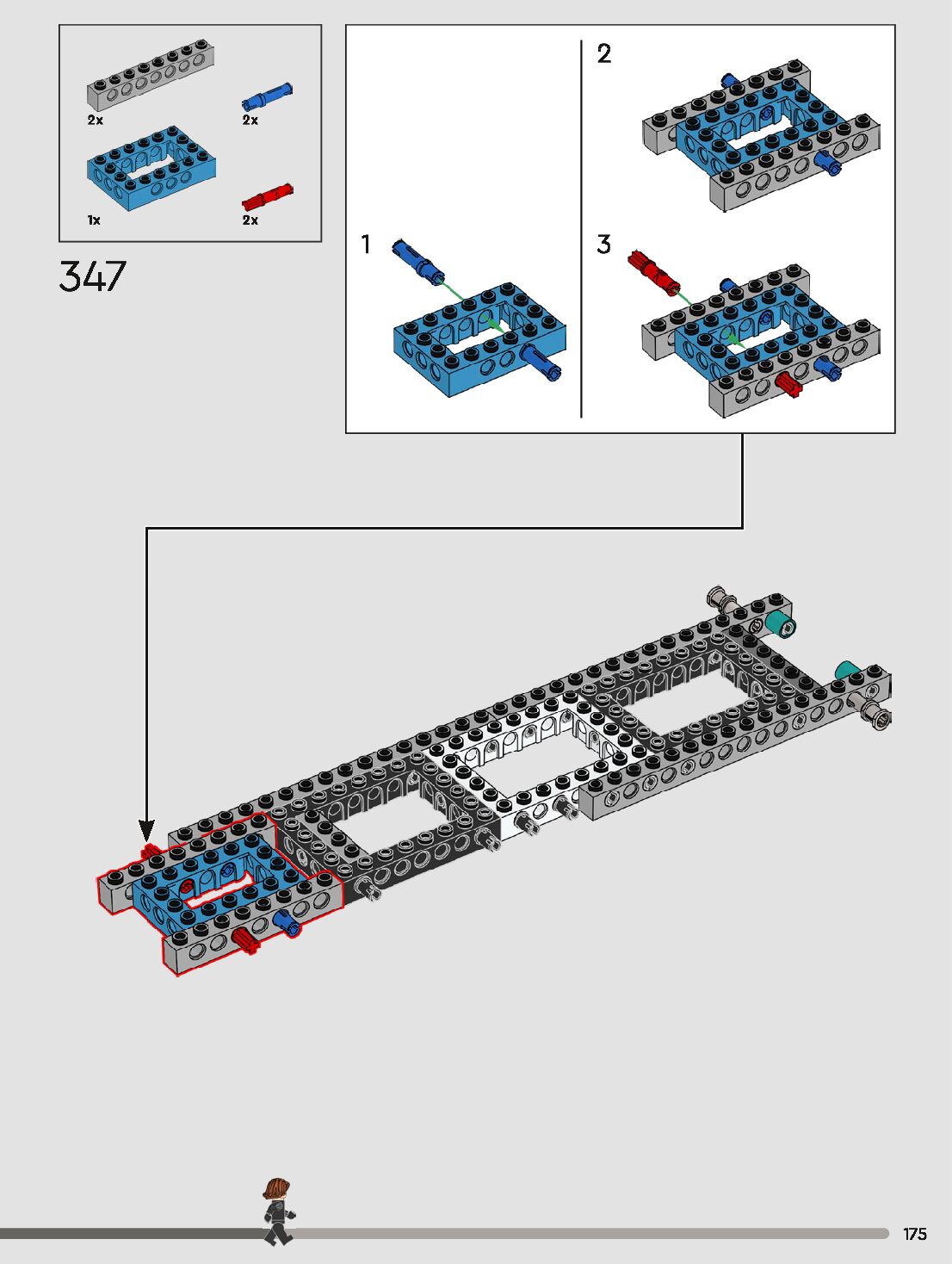 2x

2x

1x

2x

347

1

2

3

175