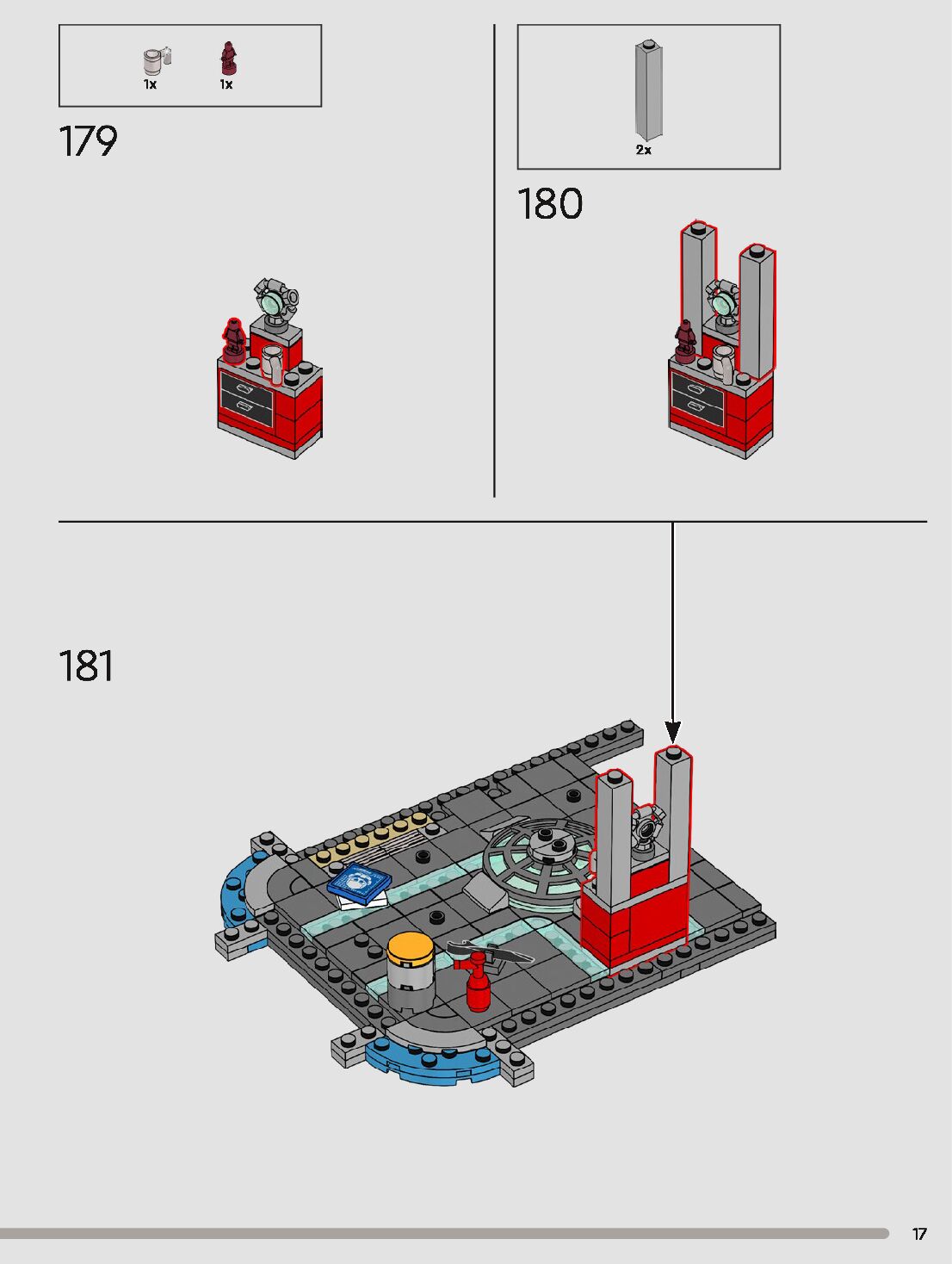 1x 1x

179

2x

180

181

17