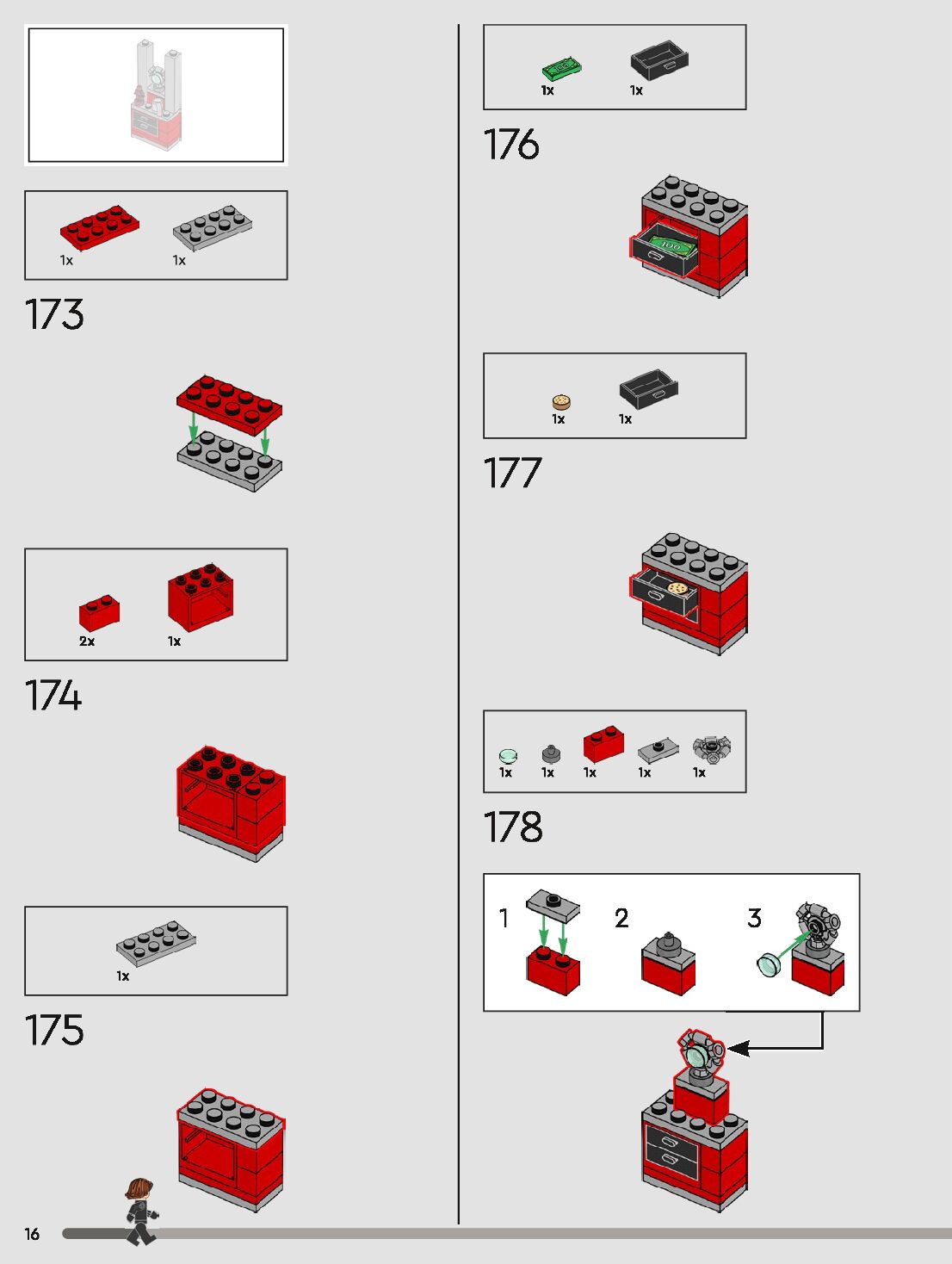 1x 1x

173

2x 1x

174

1x

175

16

1x 1x

176

100

1x 1x

177

1x 1x 1x 1x 1x

178

1 2 3