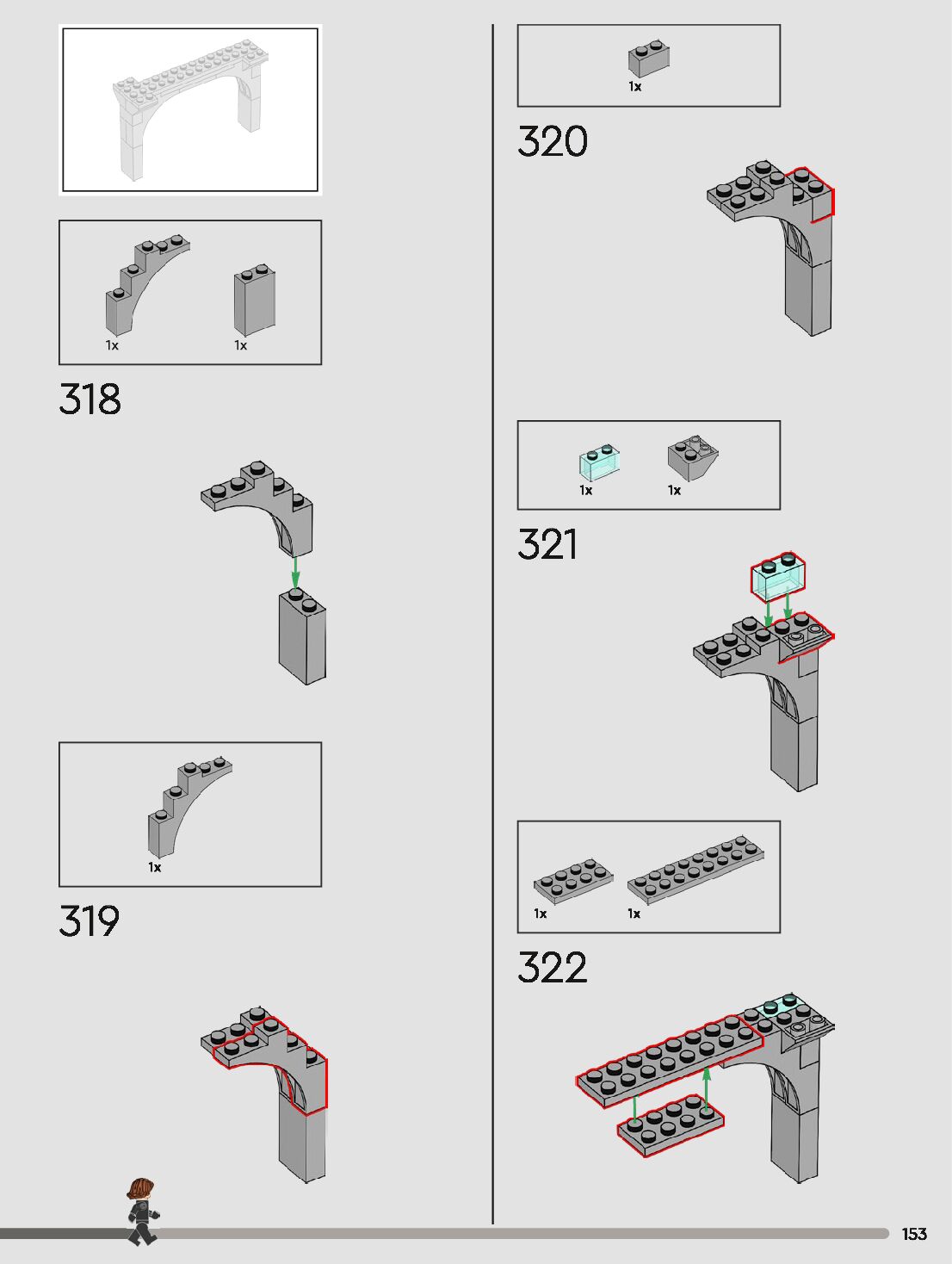 1x

1x

318

1x

319

1x

320

1x

1x

321

1x

1x

322

153