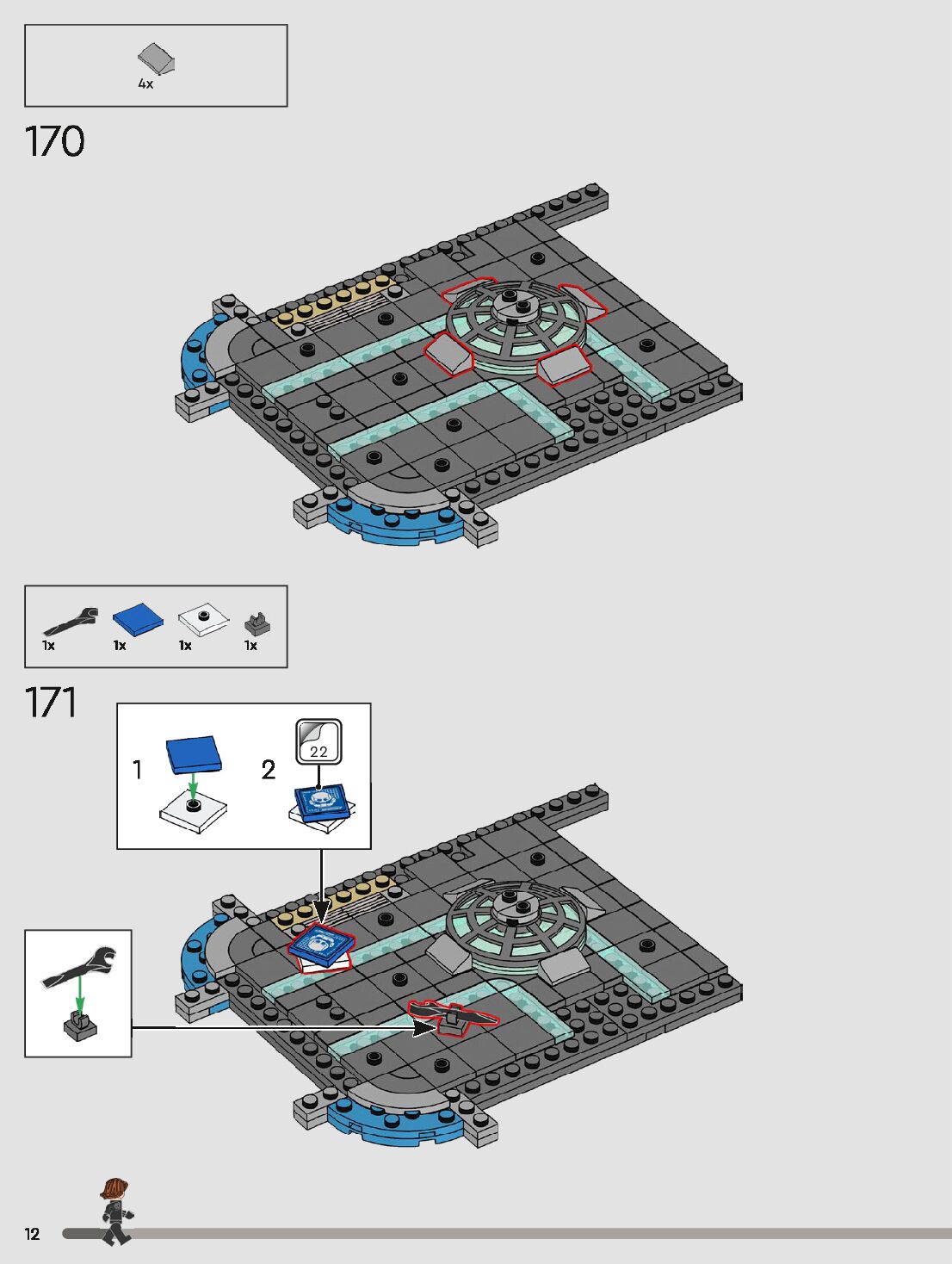 4x

170

1x 1x 1x 1x

171

1

2

22

12