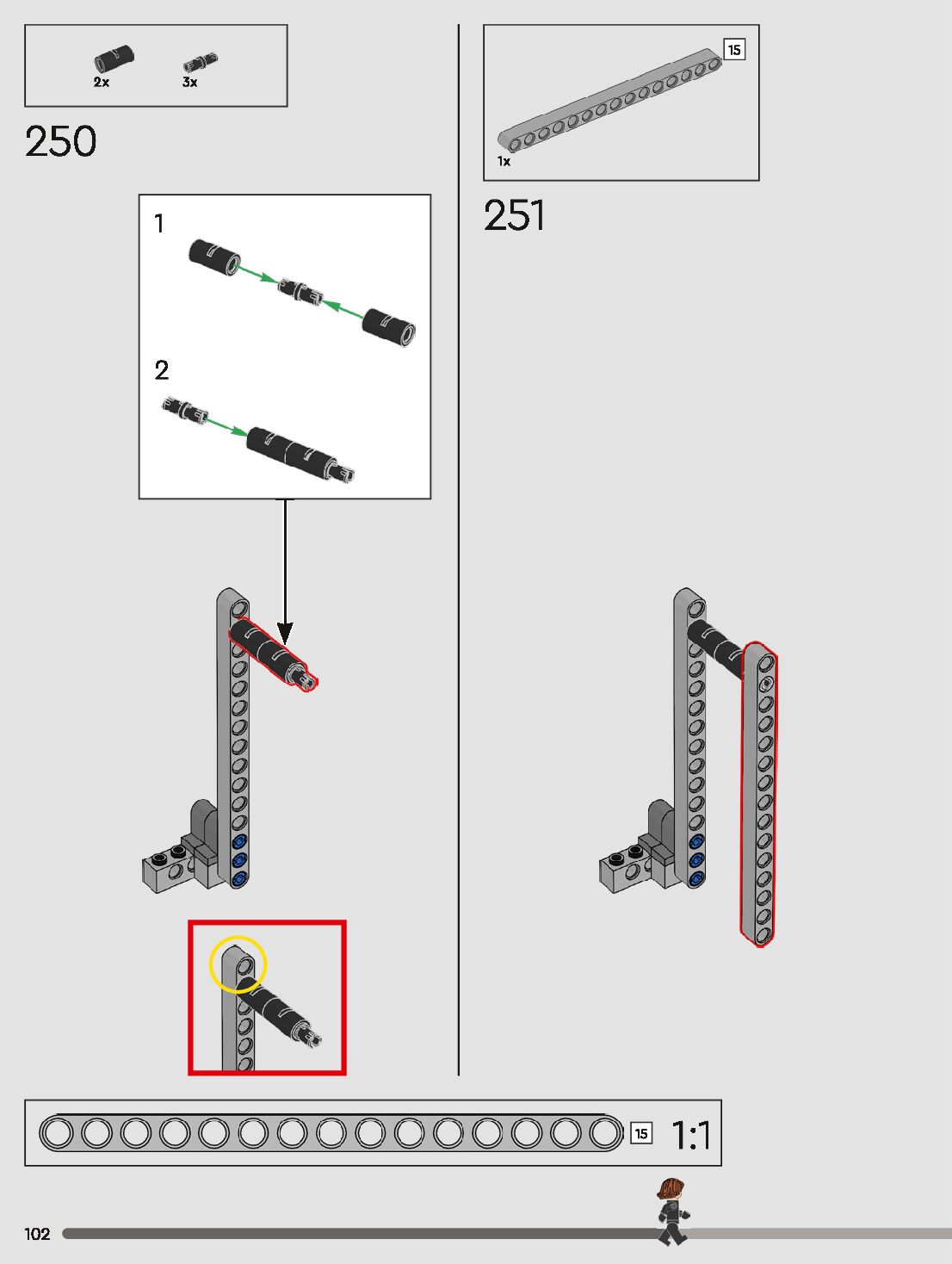 2x 3x

250

1

2

15

1x

251

15 1:1

102