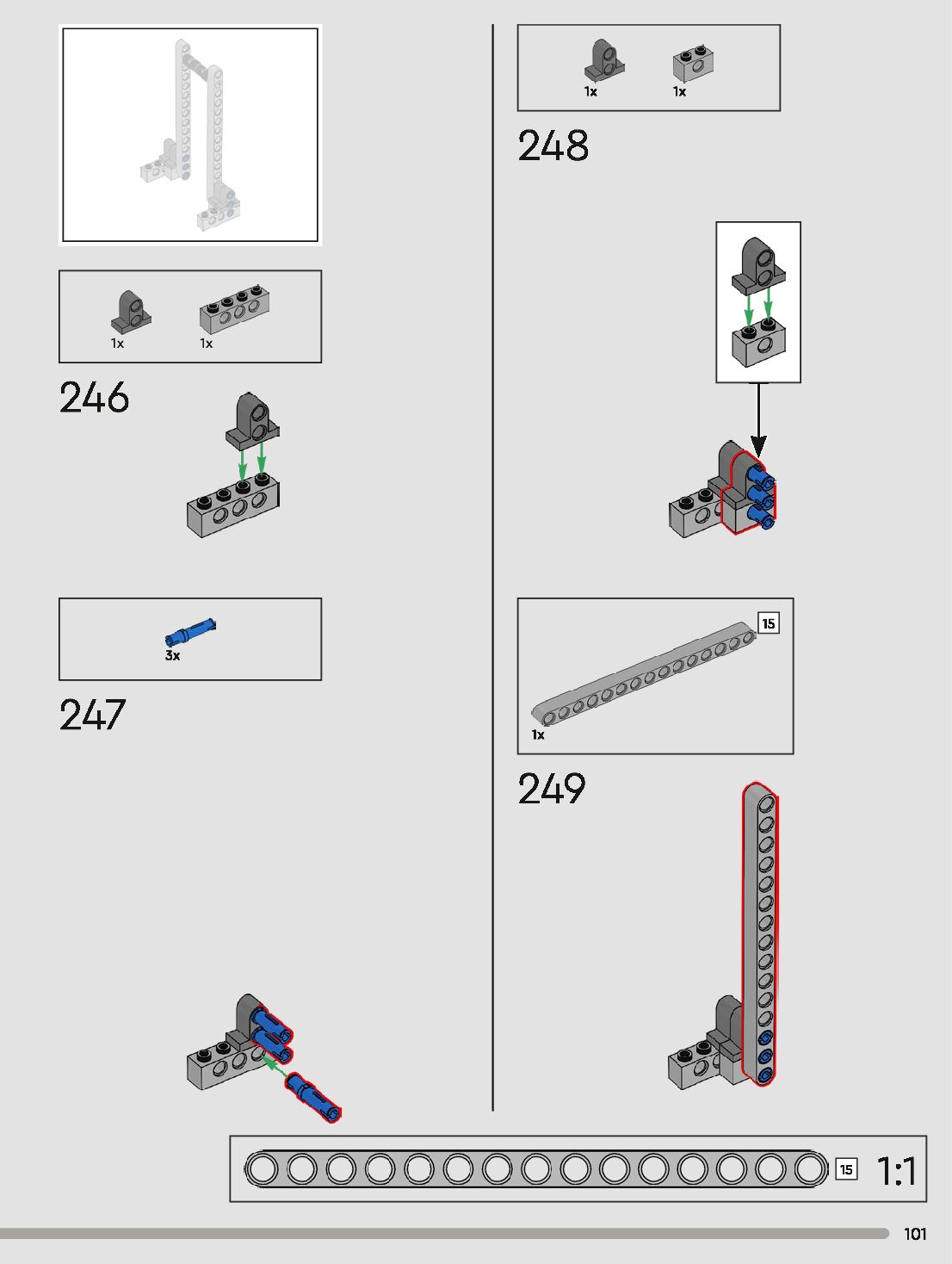 1x 1x

246

3x

247

1x 1x

248

15

1x

249

15 1:1

101