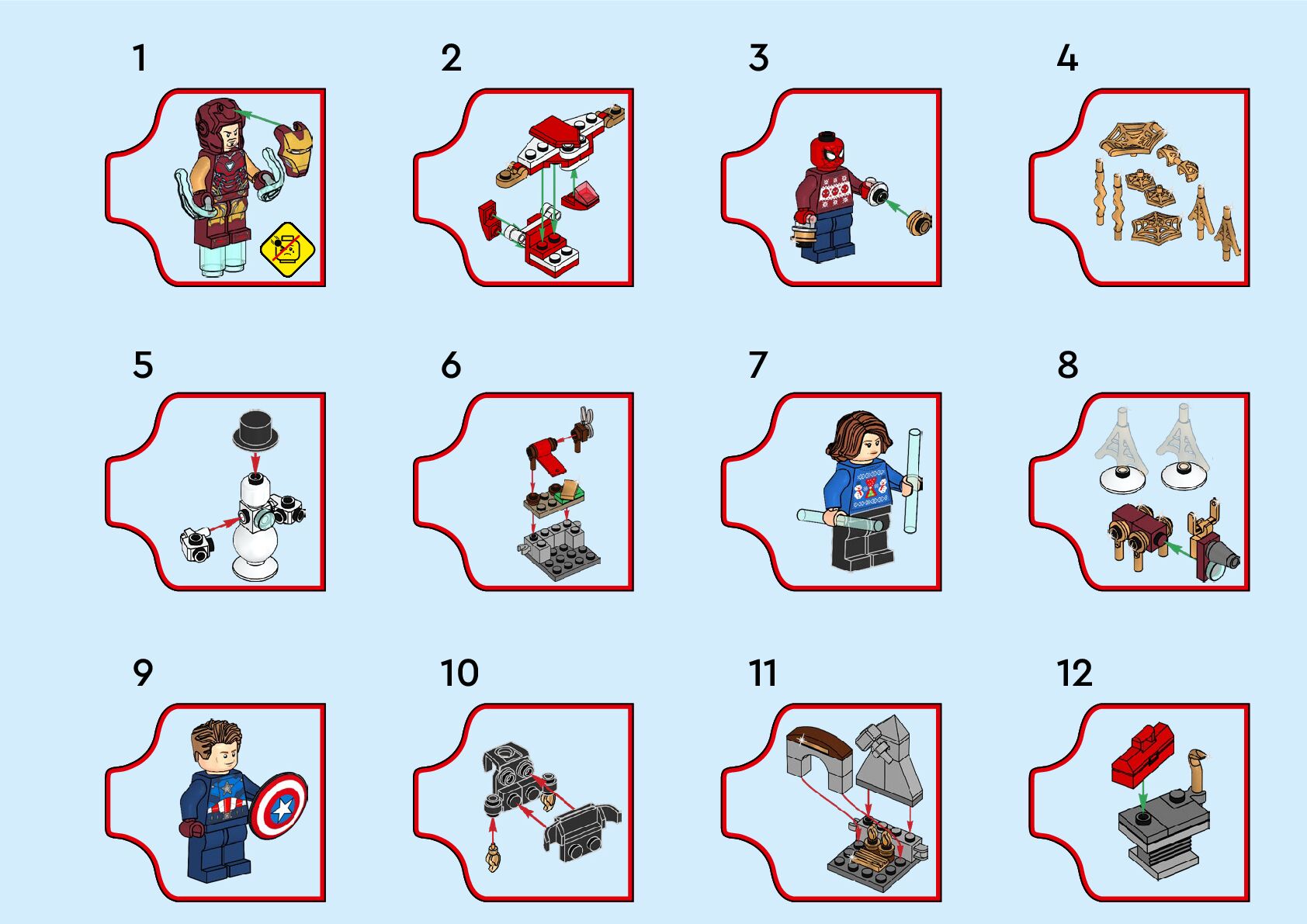 1

2

3

4

5

6

7

8

9

10

11

12