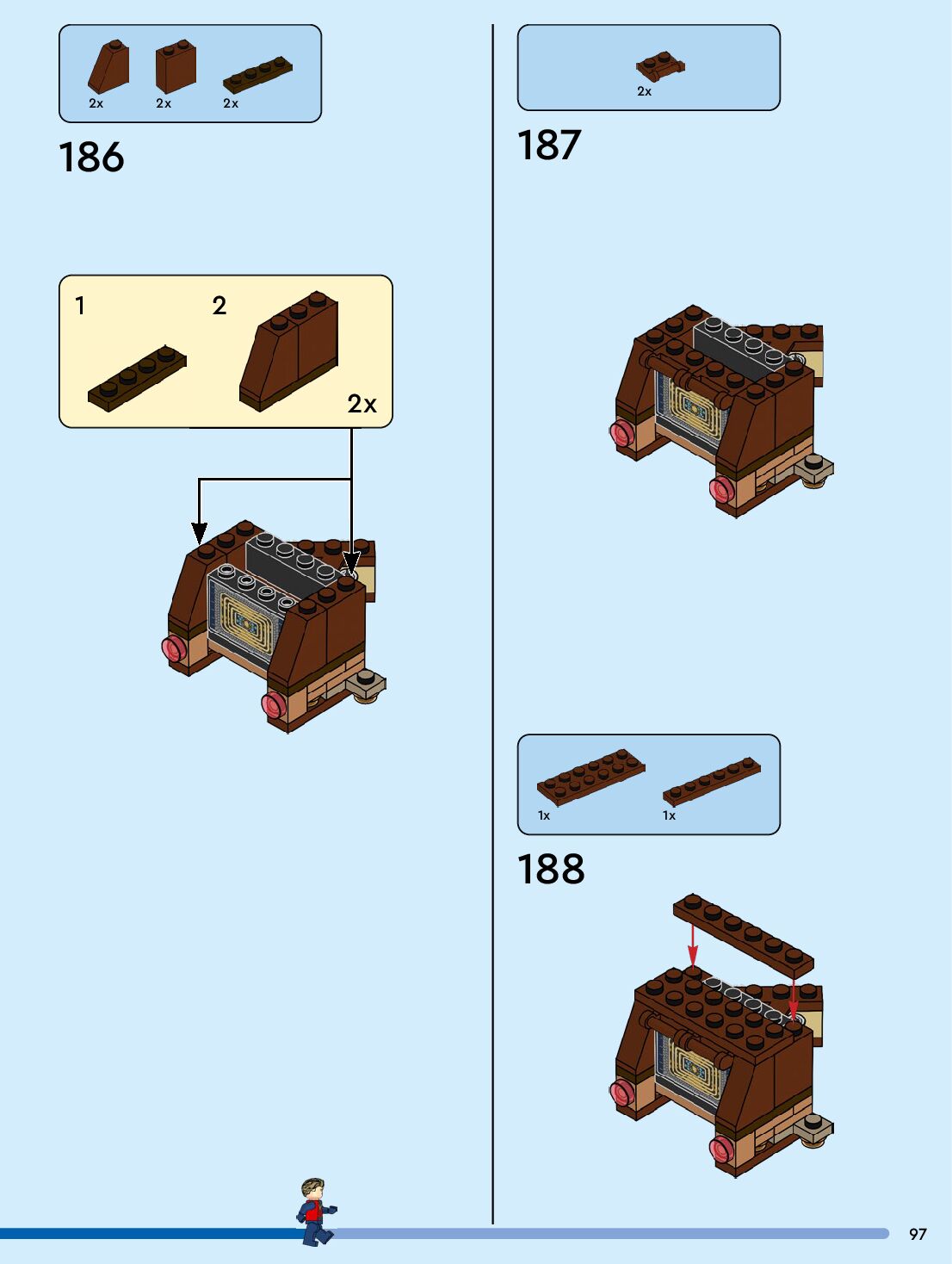 2x 2x 2x

186

1 2

2x

2x

187

1x 1x

188

97