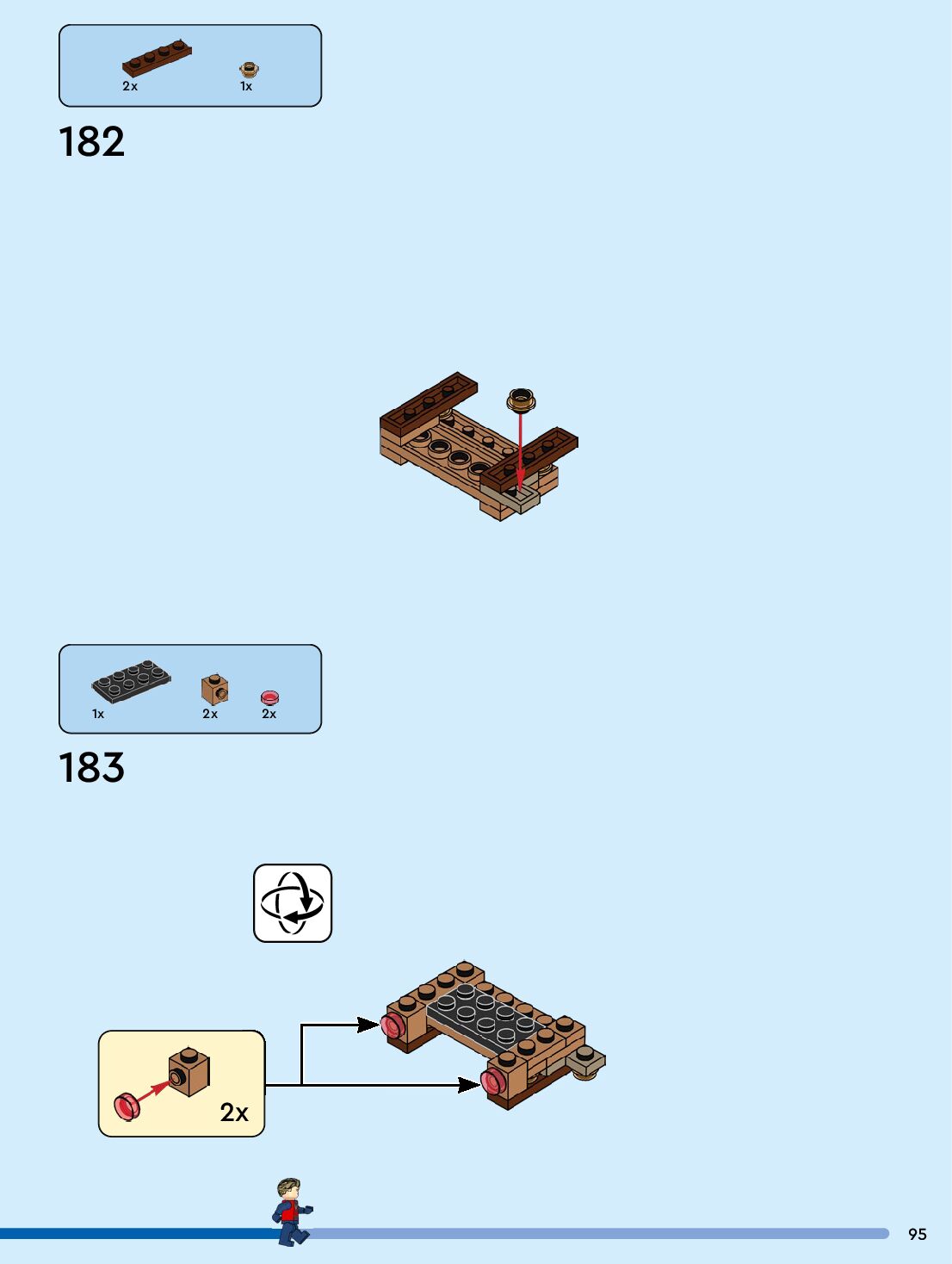 2x 1x

182

1x 2x 2x

183

2x

95