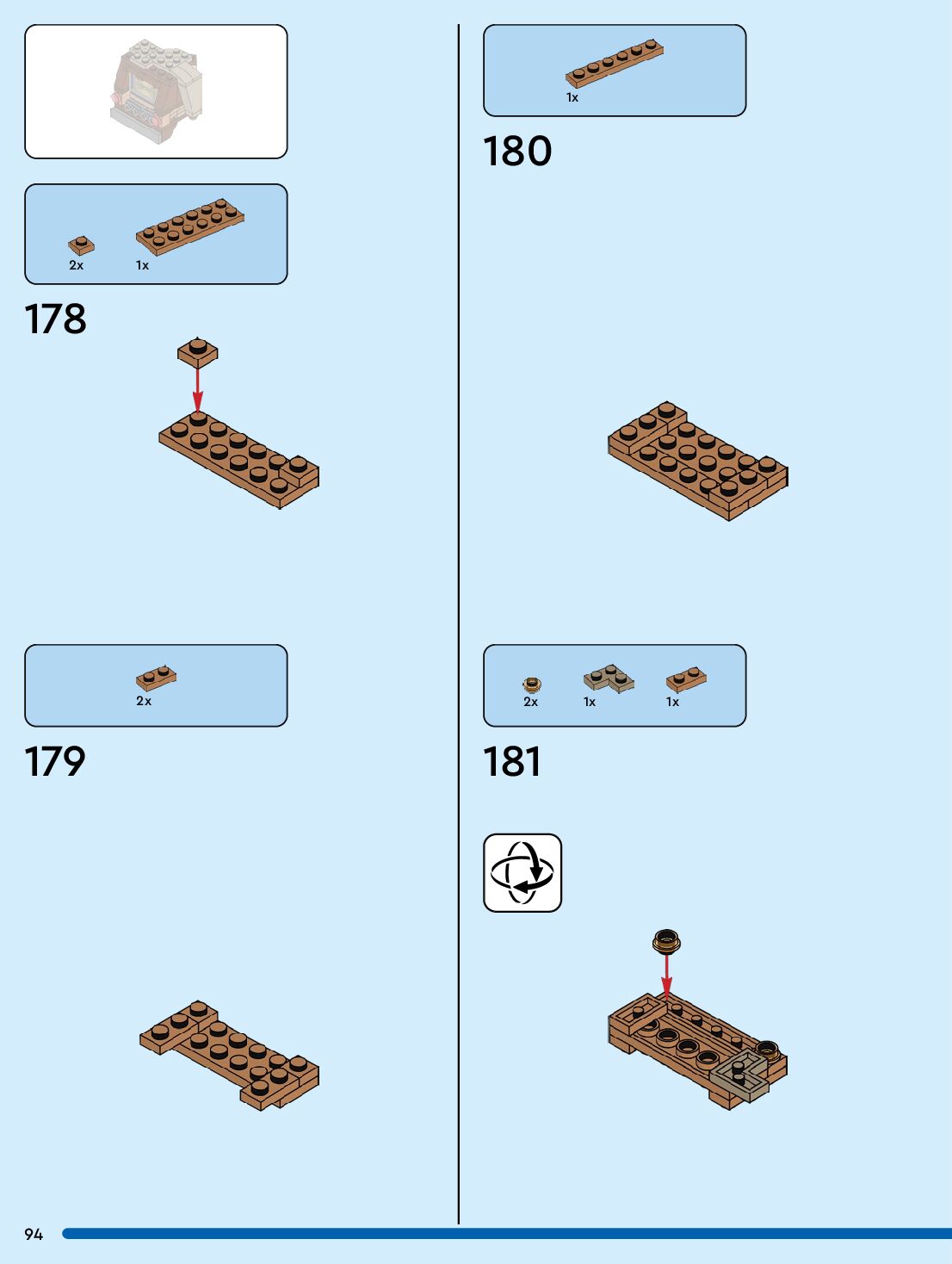 2x 1x

178

2x

179

1x

180

2x 1x 1x

181

94