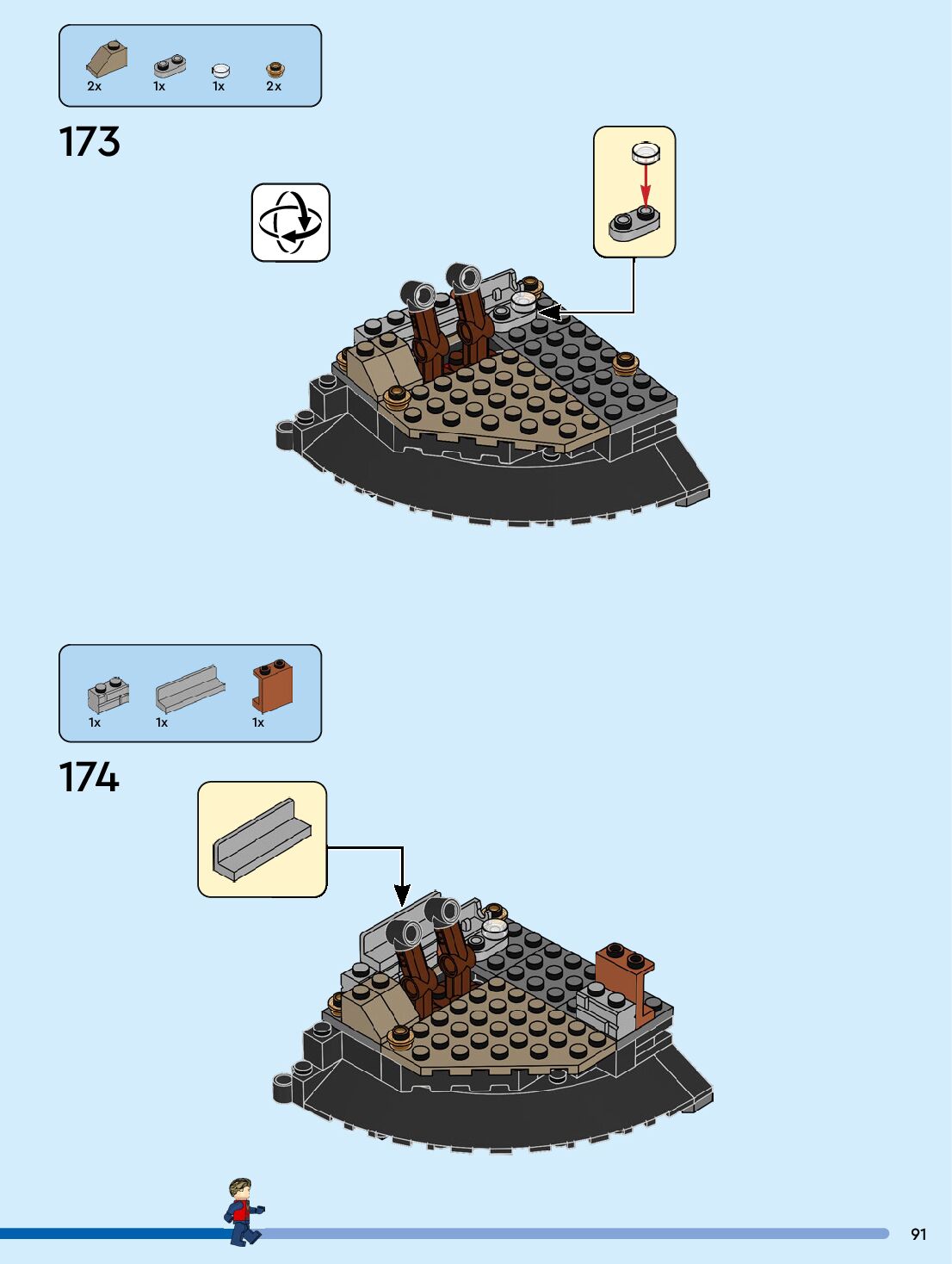 2x 1x 1x 2x

173

1x 1x 1x

174

91