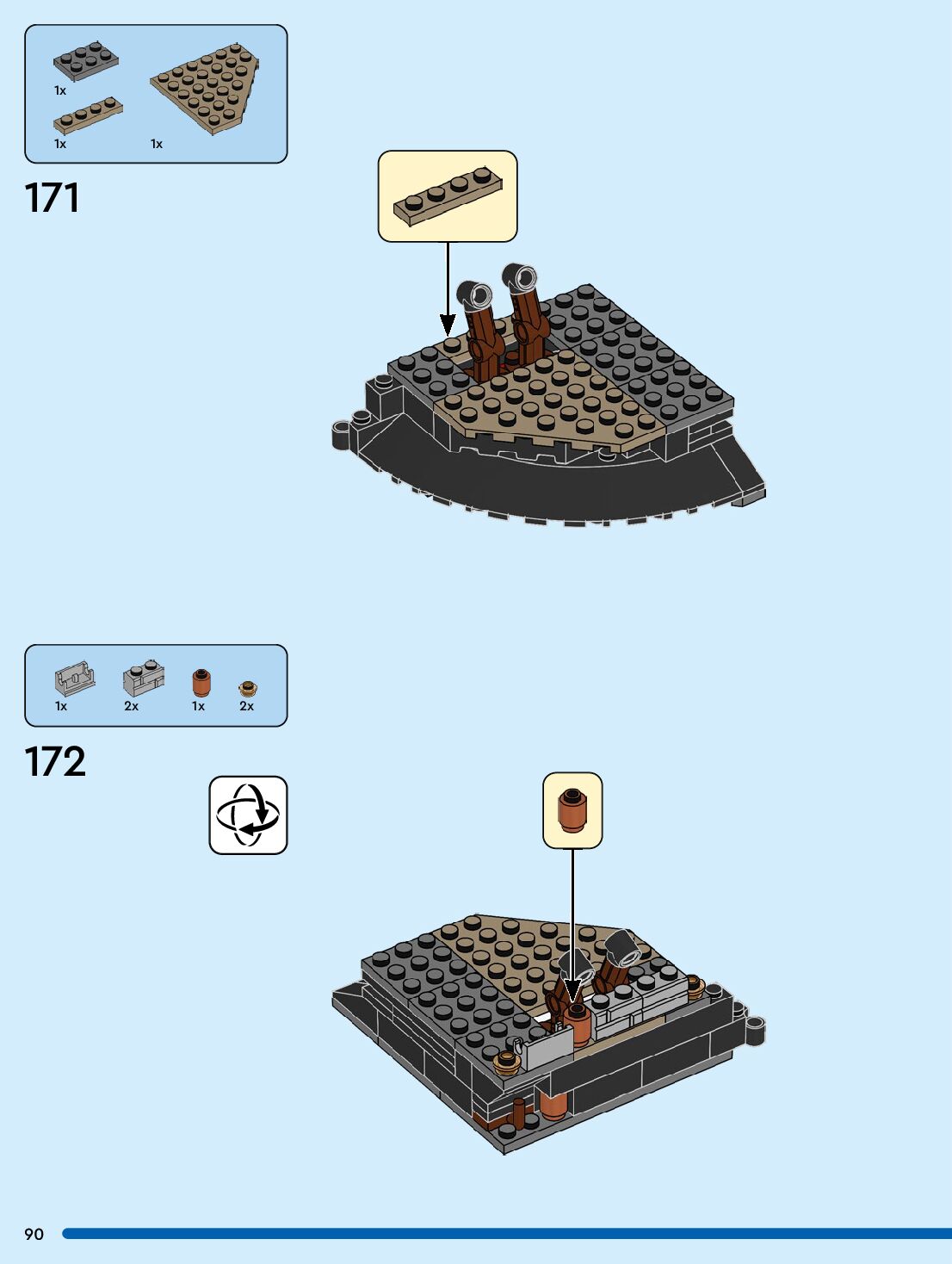 1x

1x

1x

171

1x

2x

1x

2x

172

90