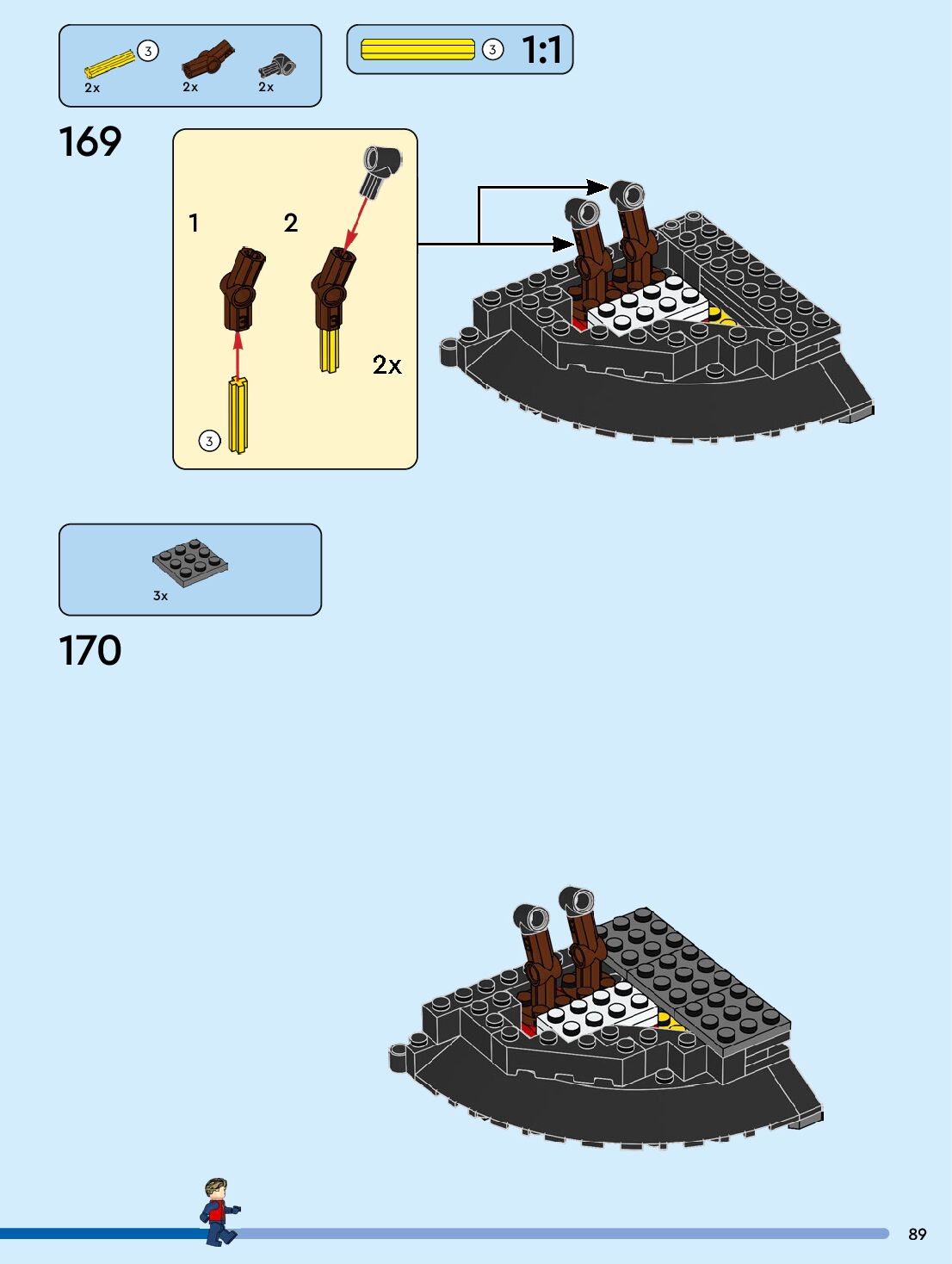 3
2x
2x
2x

3
1:1

169

1
2
2x
3

3x

170

89