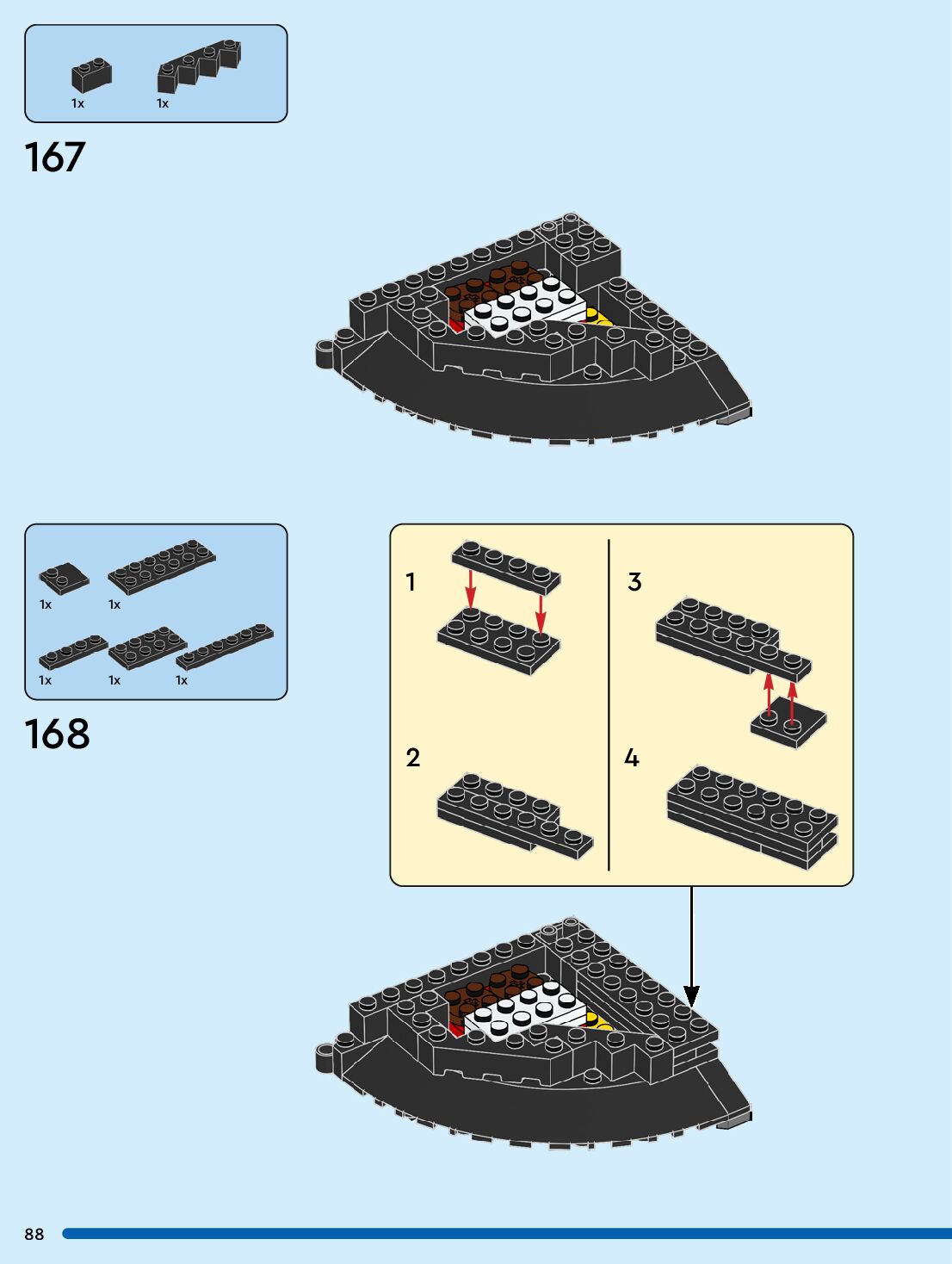 1x 1x

167

1x 1x

1x 1x 1x

168

1

2

3

4

88