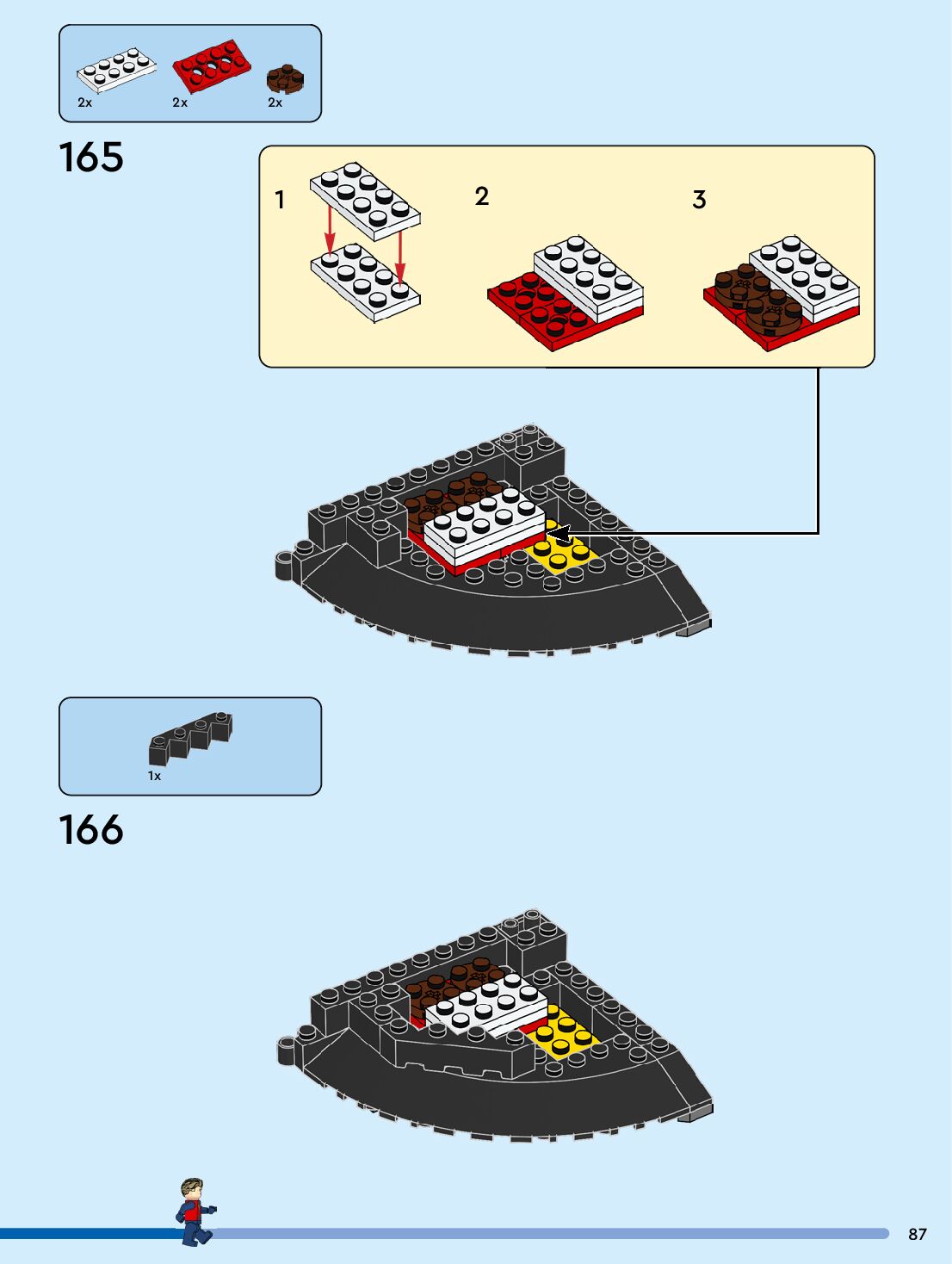 2x 2x 2x

165

1

2

3

1x

166

87