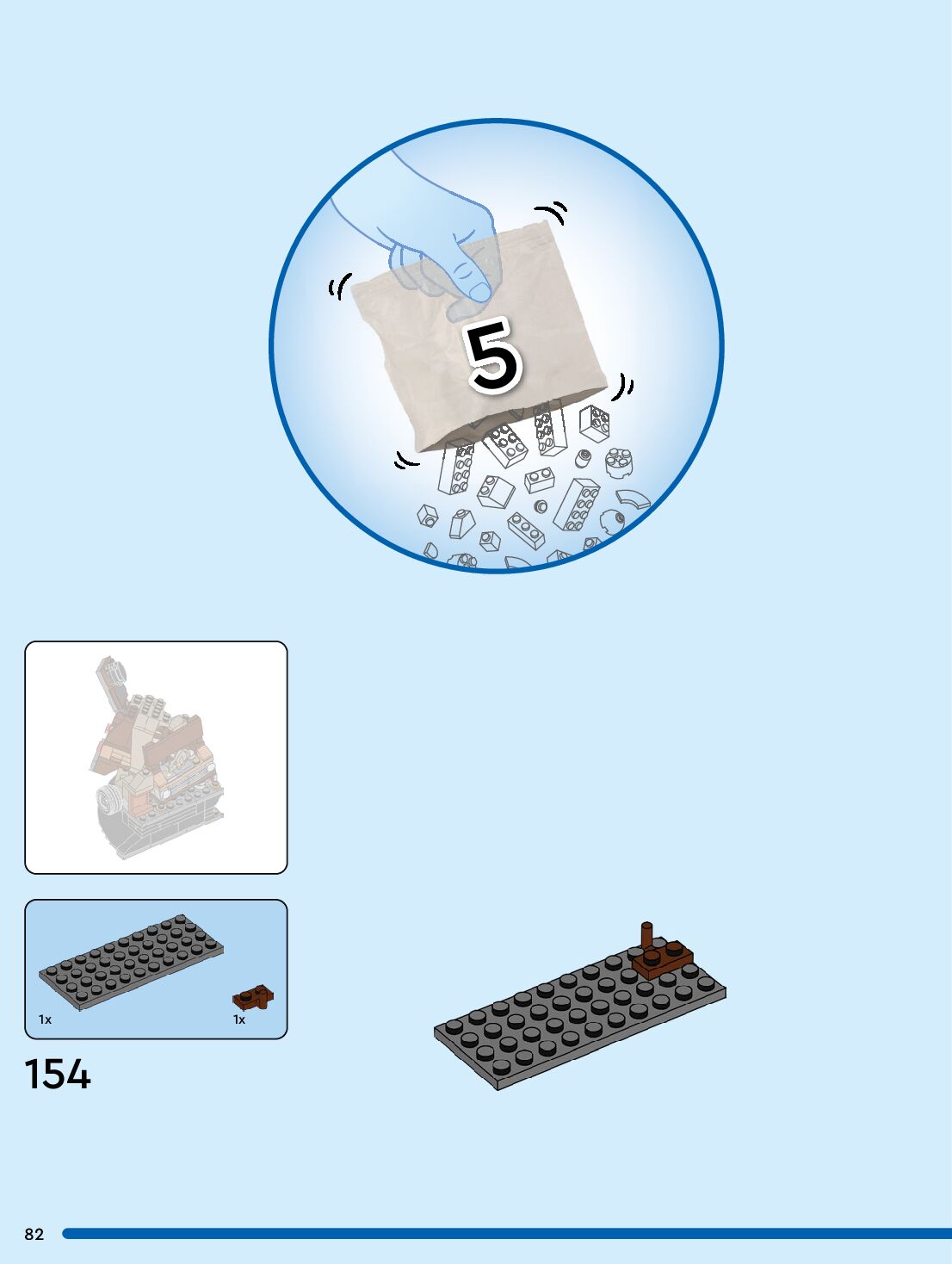 5

1x

1x

154

82