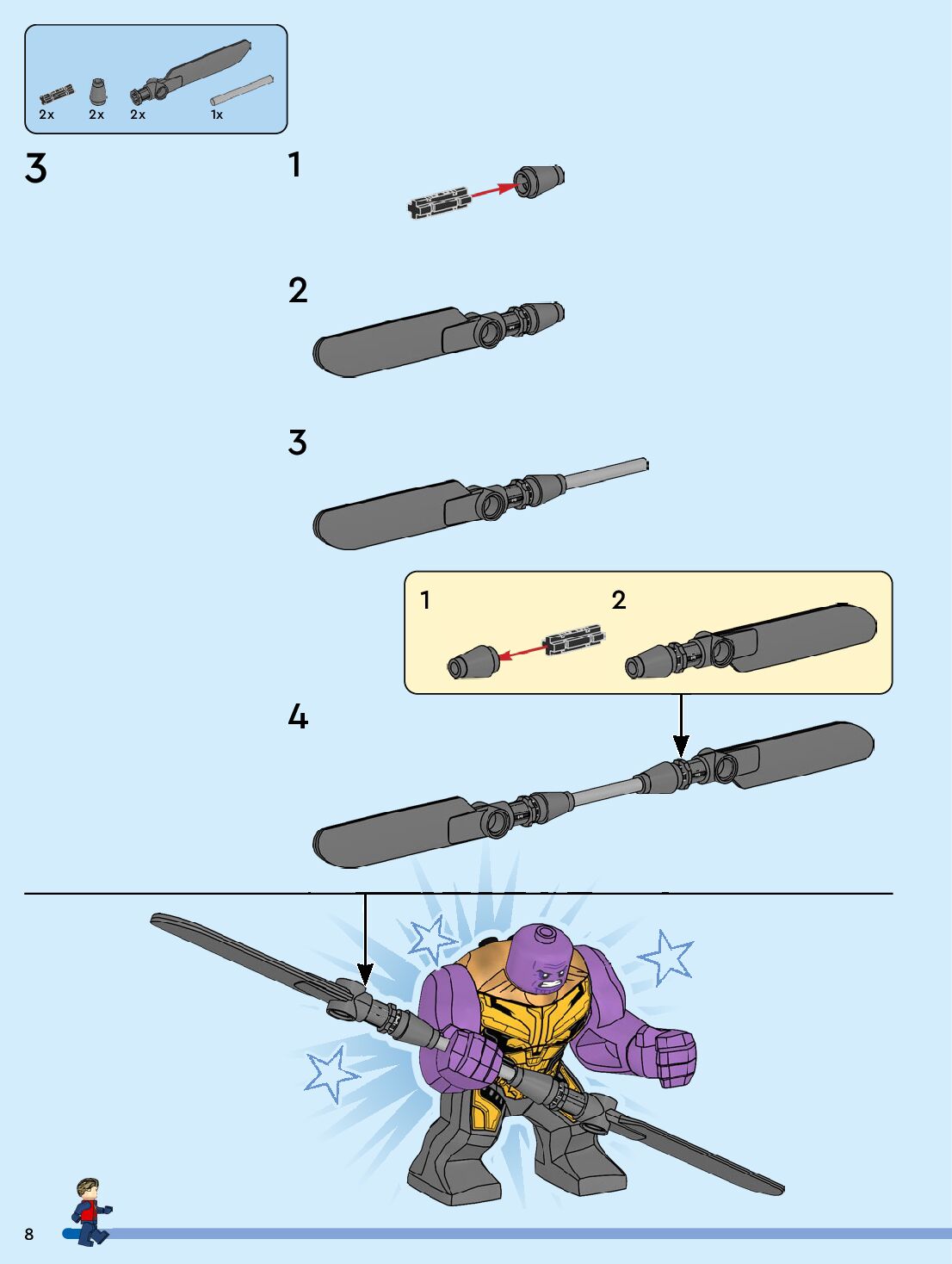 2x 2x 2x 1x

3

1

2

3

1 2

4

8