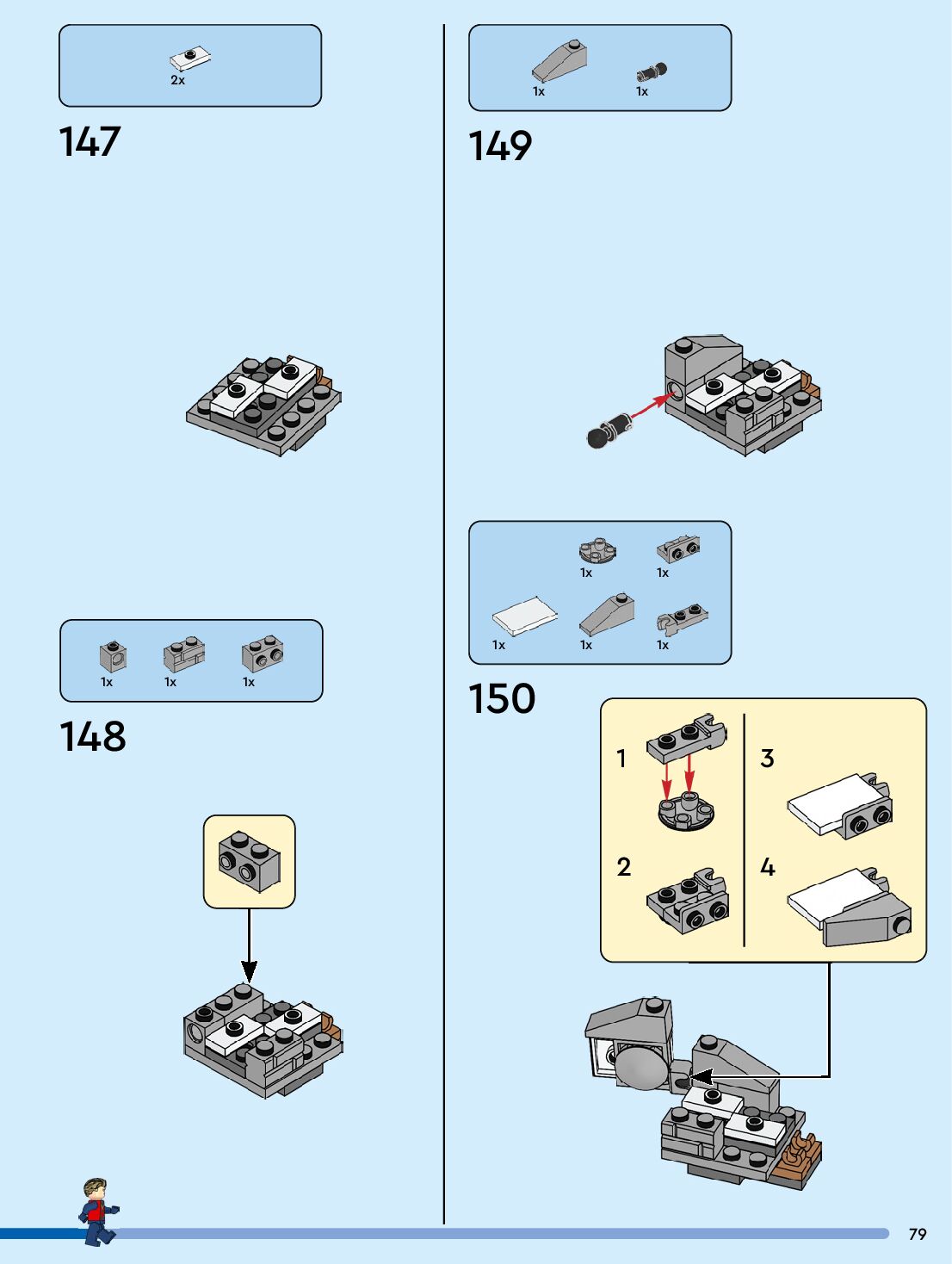 2x

147

1x 1x 1x

148

1x 1x

149

1x 1x

1x 1x 1x

150

1

2

3

4

79