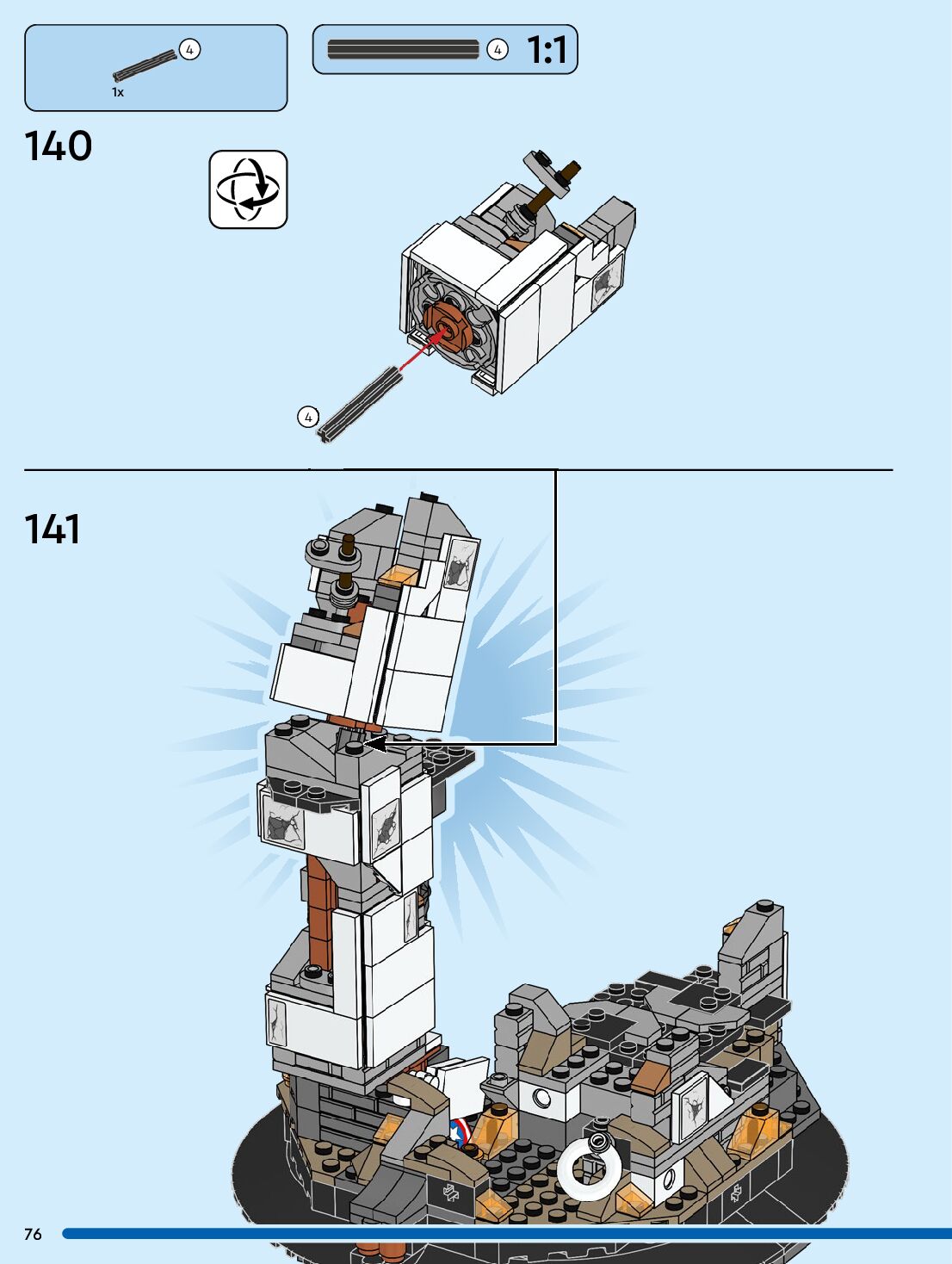 4
1x

4 1:1

140

4

141

76