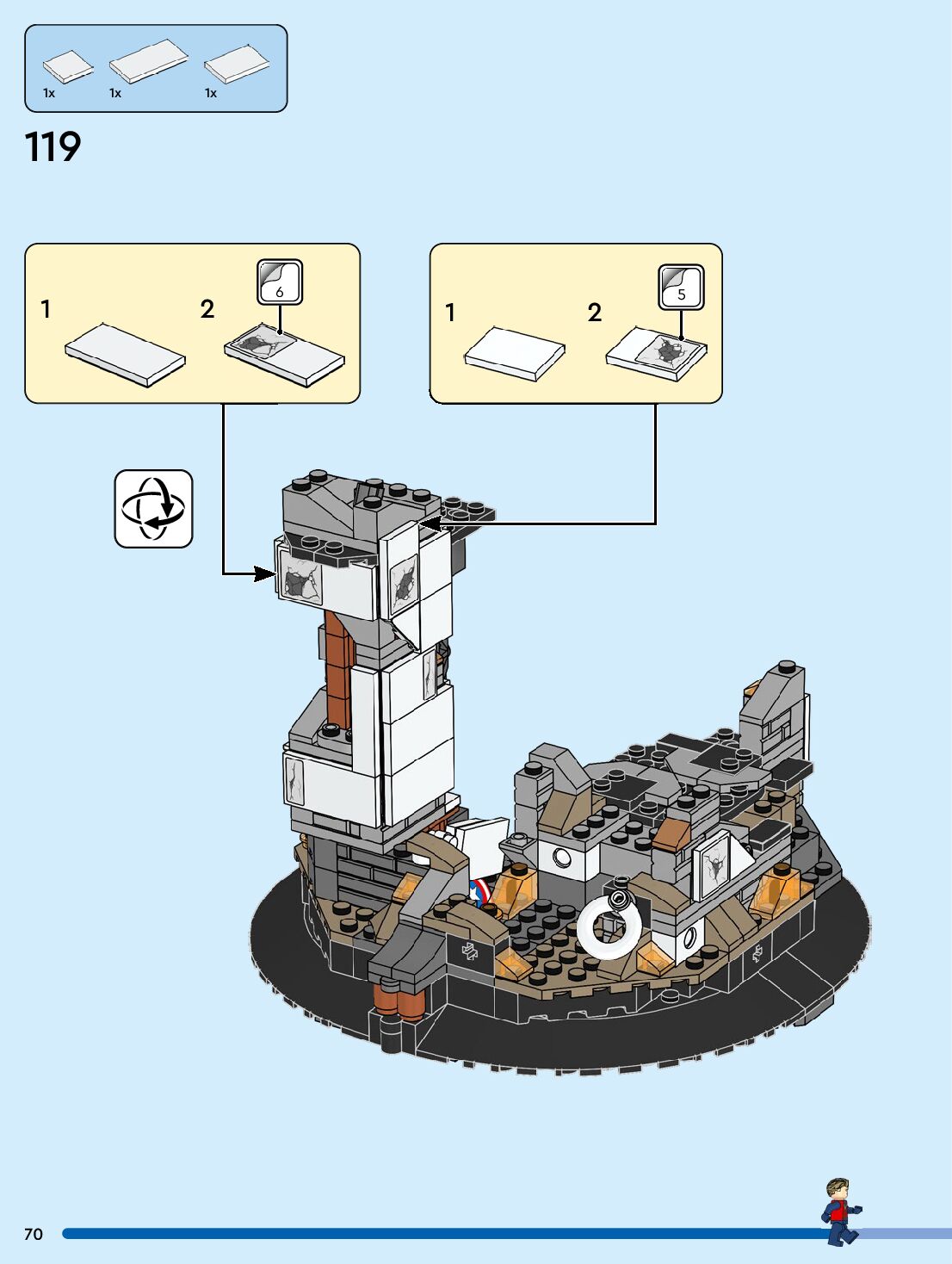 1x 1x 1x

119

1 2 6

1 2 5

70