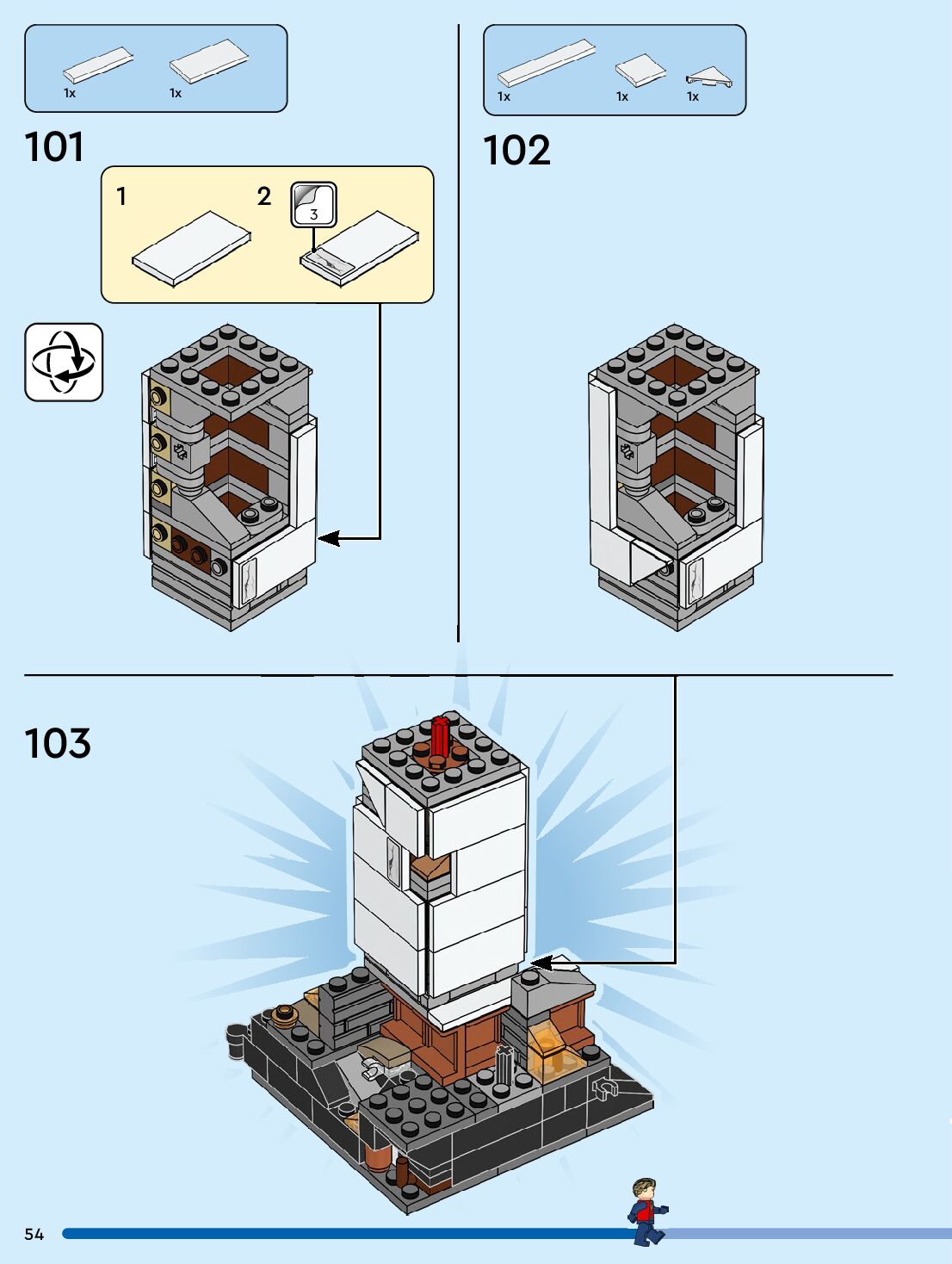 1x
1x

101

1
2
3

1x
1x
1x

102

103

54