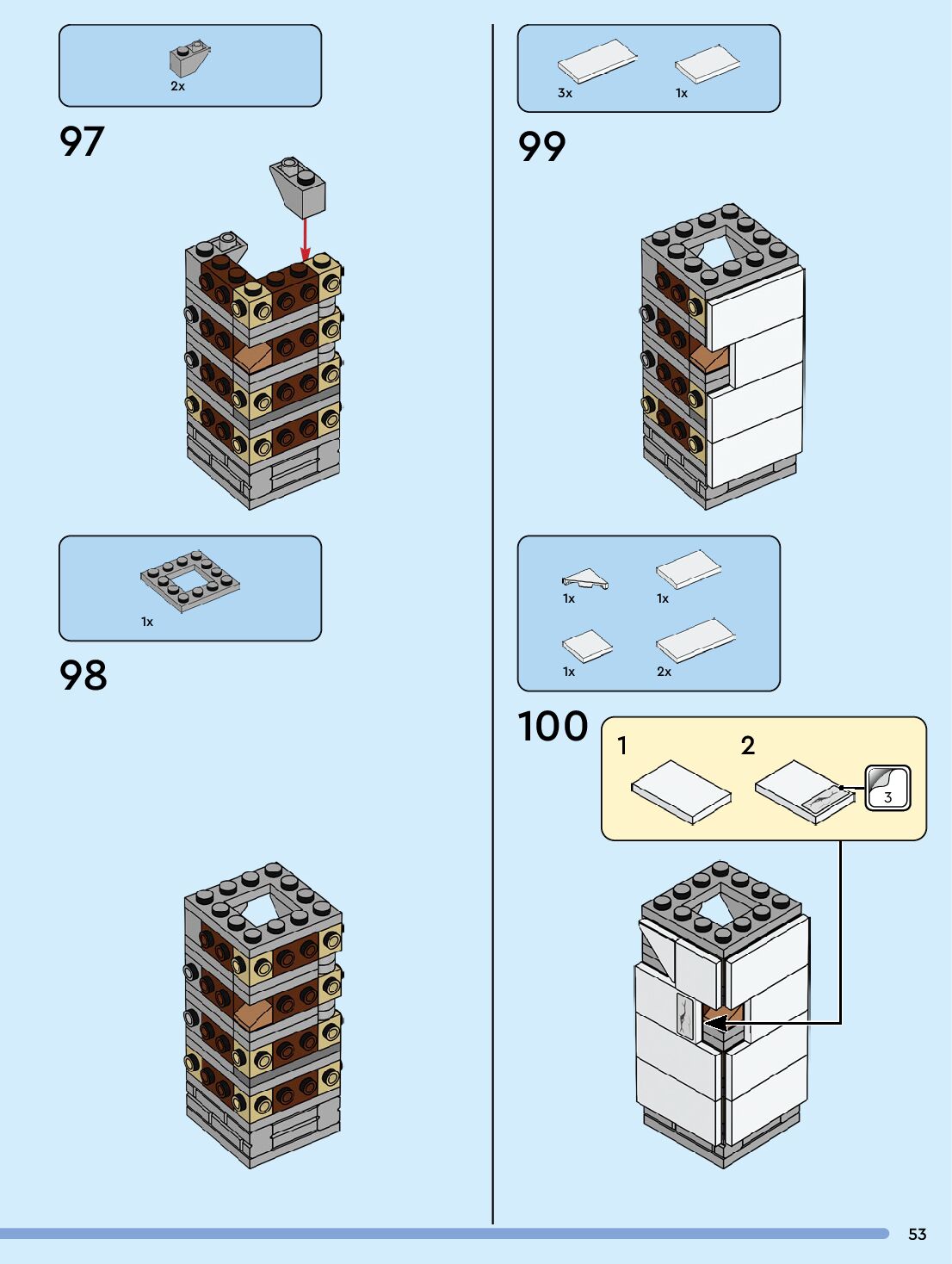 2x

97

1x

98

3x 1x

99

1x 1x

1x 2x

100

1

2

3

53