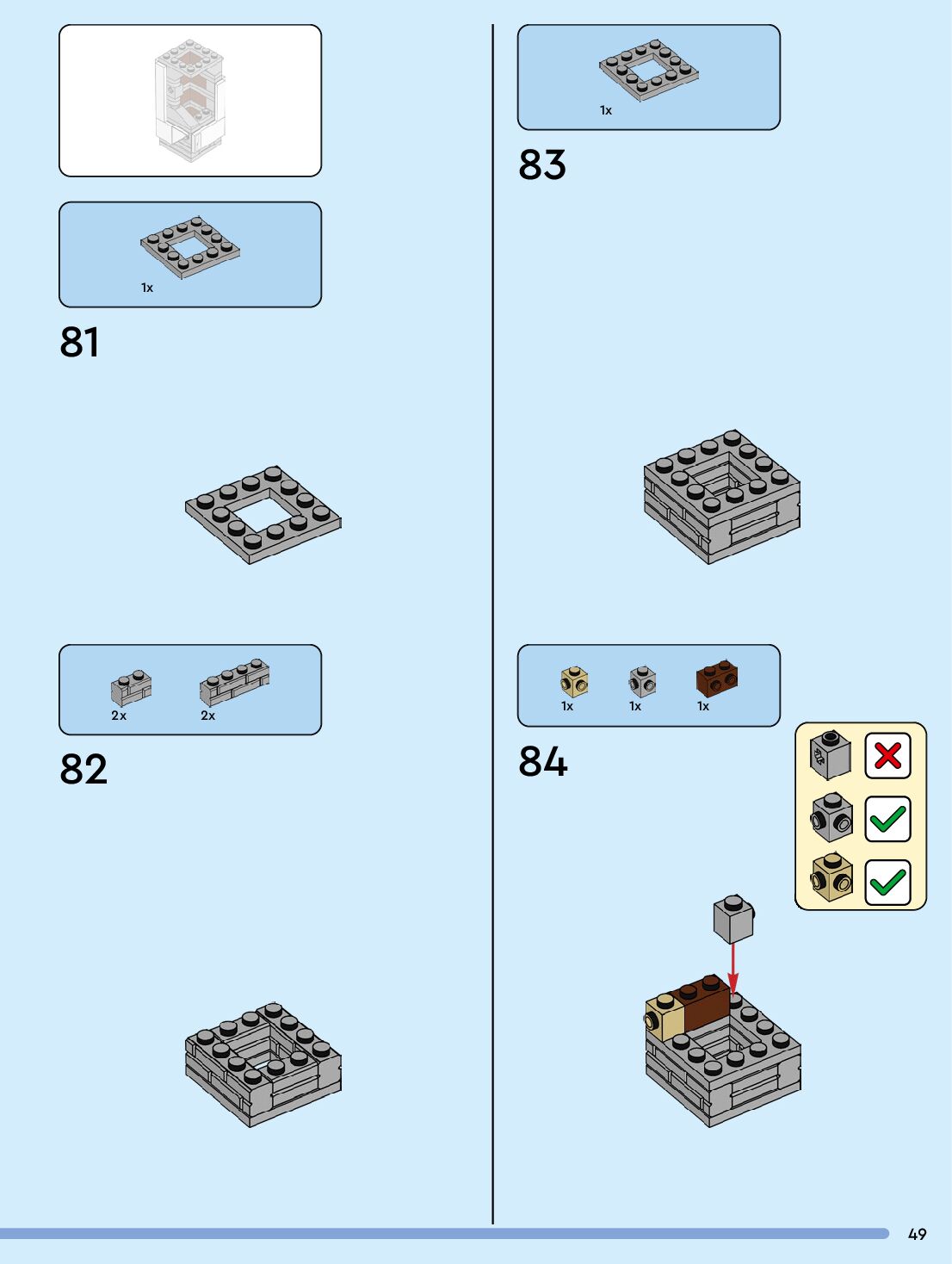 1x

81

2x

2x

82

1x

83

1x

1x

1x

84

49